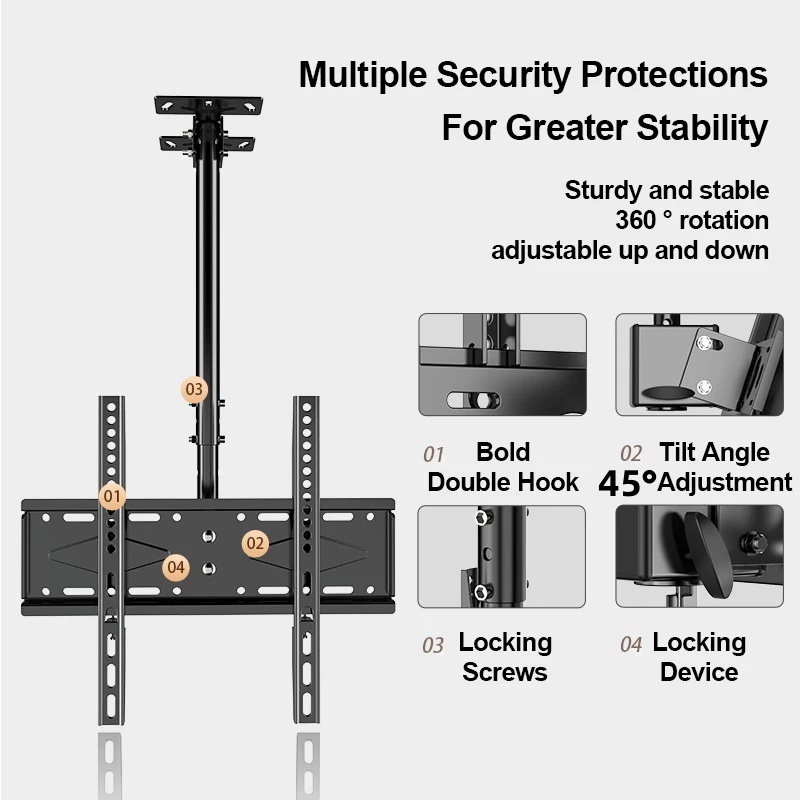 Multiple Security Protections
For Greater Stability

Sturdy and stable
360 ° rotation
adjustable up and down

03

01

02

04

01 Bold Double Hook

02 Tilt Angle 45° Adjustment

03 Locking Screws

04 Locking Device