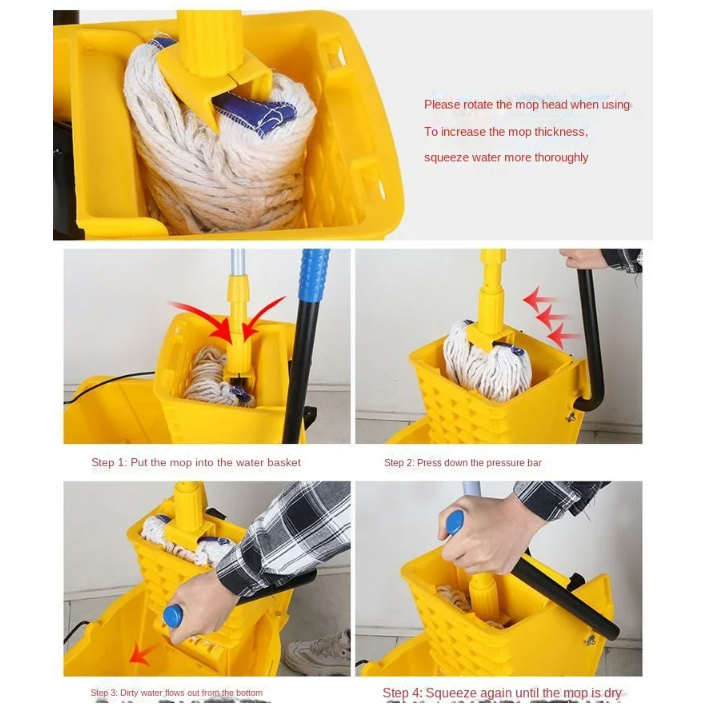 Please rotate the mop head when using
To increase the mop thickness,
squeeze water more thoroughly

Step 1: Put the mop into the water basket

Step 2: Press down the pressure bar

Step 3: Dirty water flows out from the bottom

Step 4: Squeeze again until the mop is dry