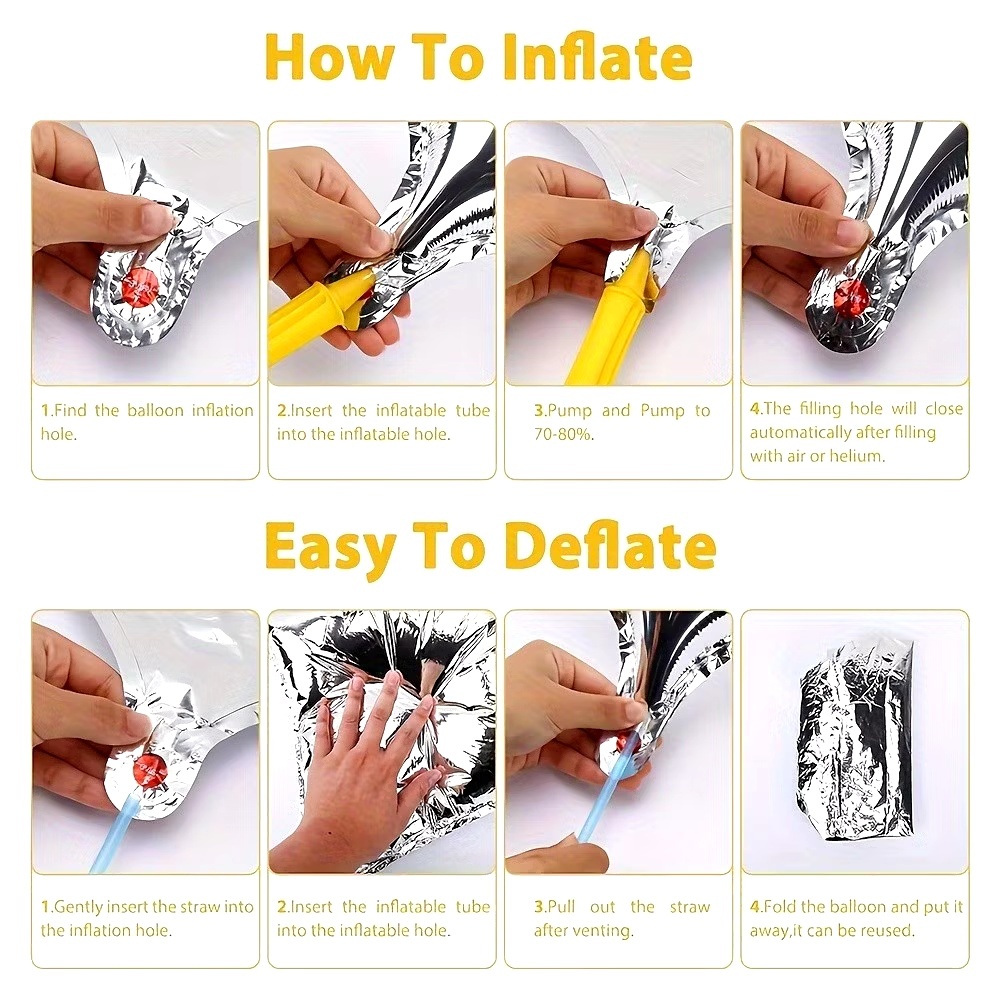 How To Inflate

1.Find the balloon inflation hole.

2.Insert the inflatable tube into the inflatable hole.

3.Pump and Pump to 70-80%.

4.The filling hole will close automatically after filling with air or helium.

Easy To Deflate

1.Gently insert the straw into the inflation hole.

2.Insert the inflatable tube into the inflatable hole.

3.Pull out the straw after venting.

4.Fold the balloon and put it away,it can be reused.