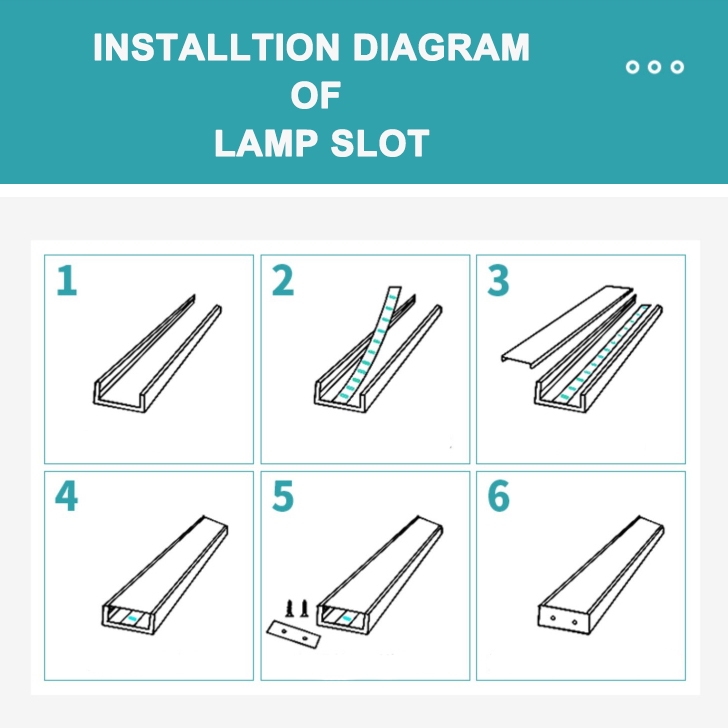 INSTALLTION DIAGRAM
OF
LAMP SLOT

1

2

3

4

5

6