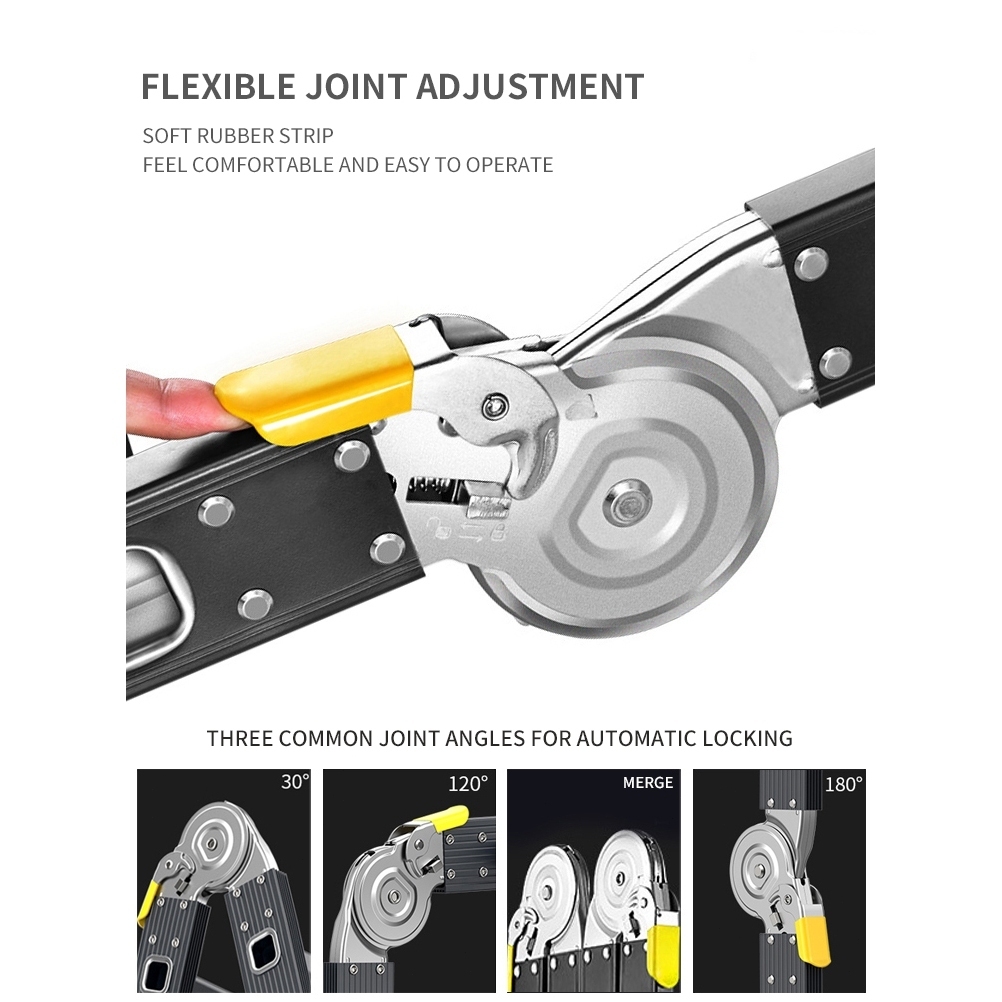 FLEXIBLE JOINT ADJUSTMENT

SOFT RUBBER STRIP
FEEL COMFORTABLE AND EASY TO OPERATE

THREE COMMON JOINT ANGLES FOR AUTOMATIC LOCKING

30°

120°

MERGE

180°