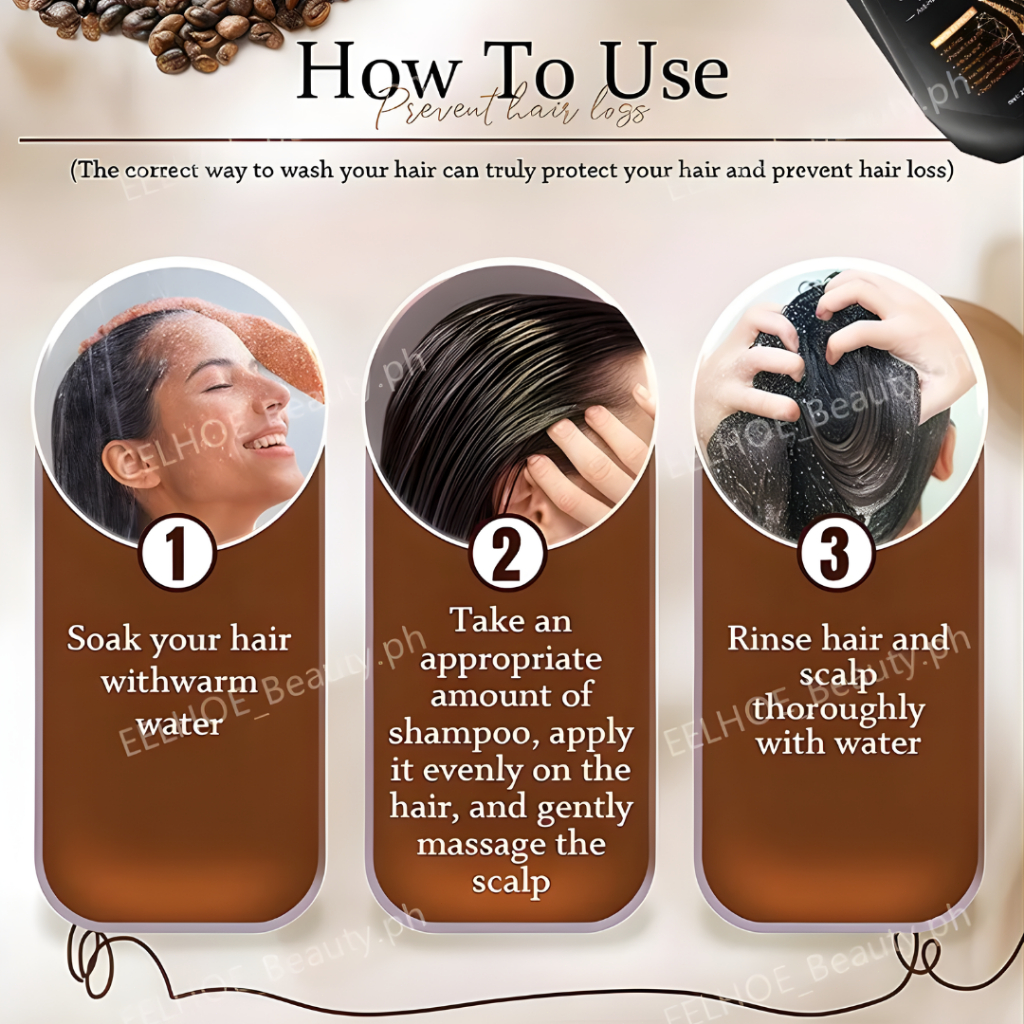 How To Use
Prevent hair loss

(The correct way to wash your hair can truly protect your hair and prevent hair loss)

1
Soak your hair withwarm water

2
Take an appropriate amount of shampoo, apply it evenly on the hair, and gently massage the scalp

3
Rinse hair and scalp thoroughly with water

EELHOE_Beauty.ph
EELHOE_Beauty.ph
EELHOE_Beauty.ph
EELHOE_Beauty.ph
EELHOE_Beauty.ph
EELHOE_Beauty.ph