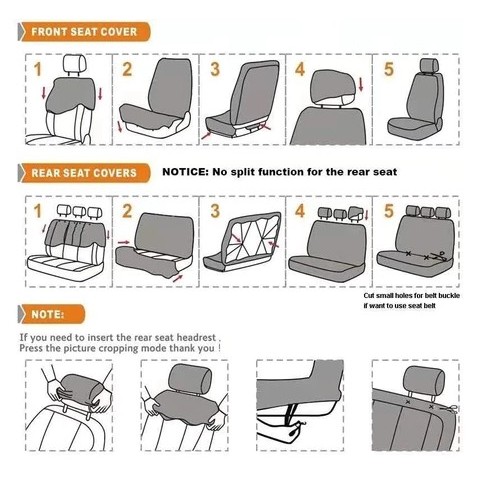 FRONT SEAT COVER

1 2 3 4 5

REAR SEAT COVERS

NOTICE: No split function for the rear seat

1 2 3 4 5

Cut small holes for belt buckle if want to use seat belt

NOTE:

If you need to insert the rear seat headrest .
Press the picture cropping mode thank you !