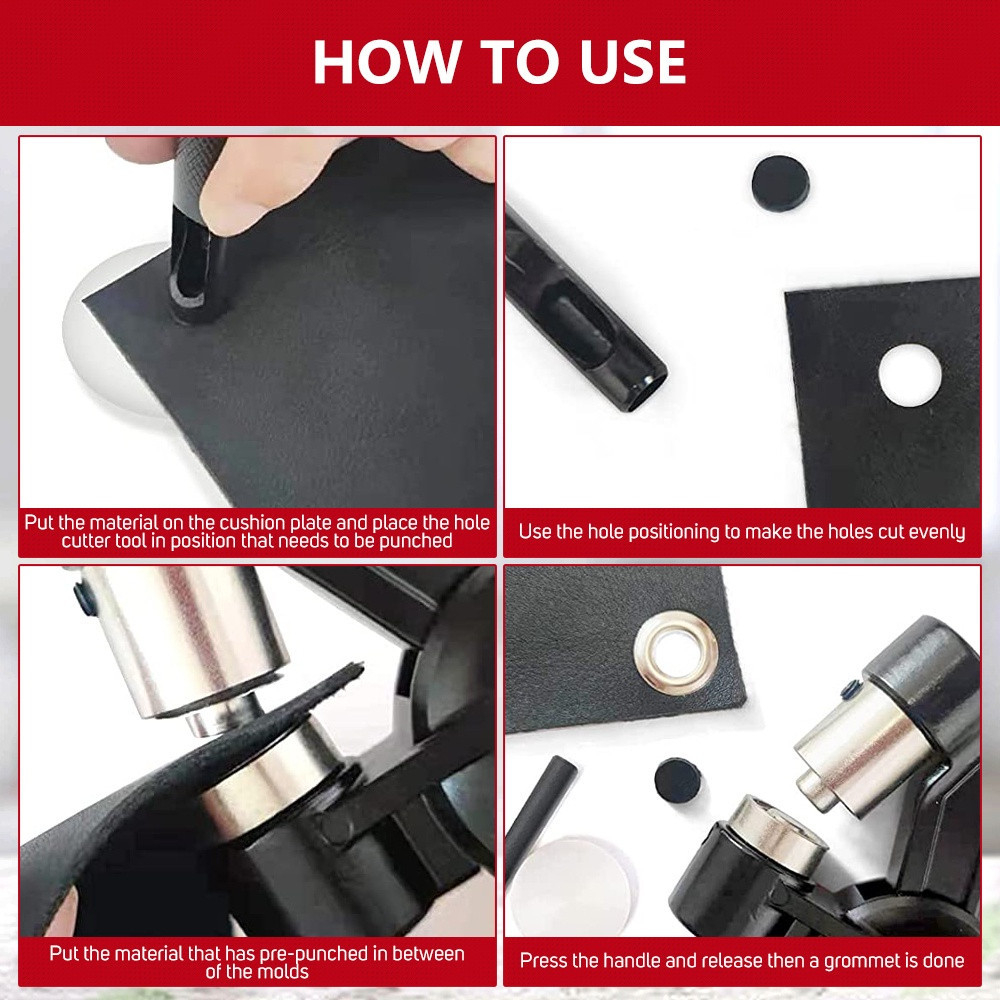 HOW TO USE

Put the material on the cushion plate and place the hole cutter tool in position that needs to be punched

Use the hole positioning to make the holes cut evenly

Put the material that has pre-punched in between of the molds

Press the handle and release then a grommet is done