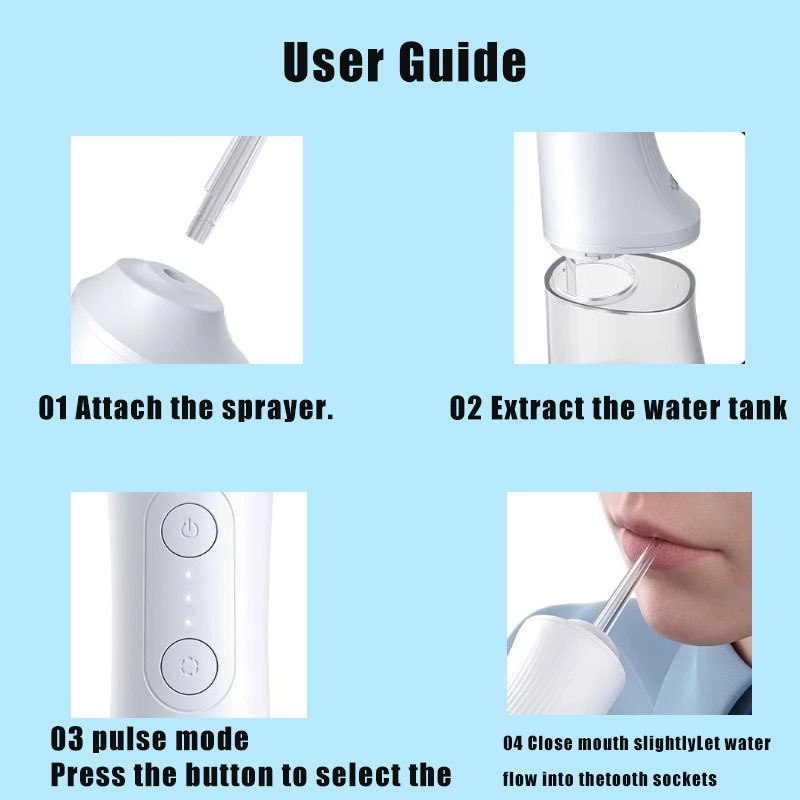 User Guide

01 Attach the sprayer.

02 Extract the water tank

03 pulse mode
Press the button to select the

04 Close mouth slightlyLet water flow into thetooth sockets