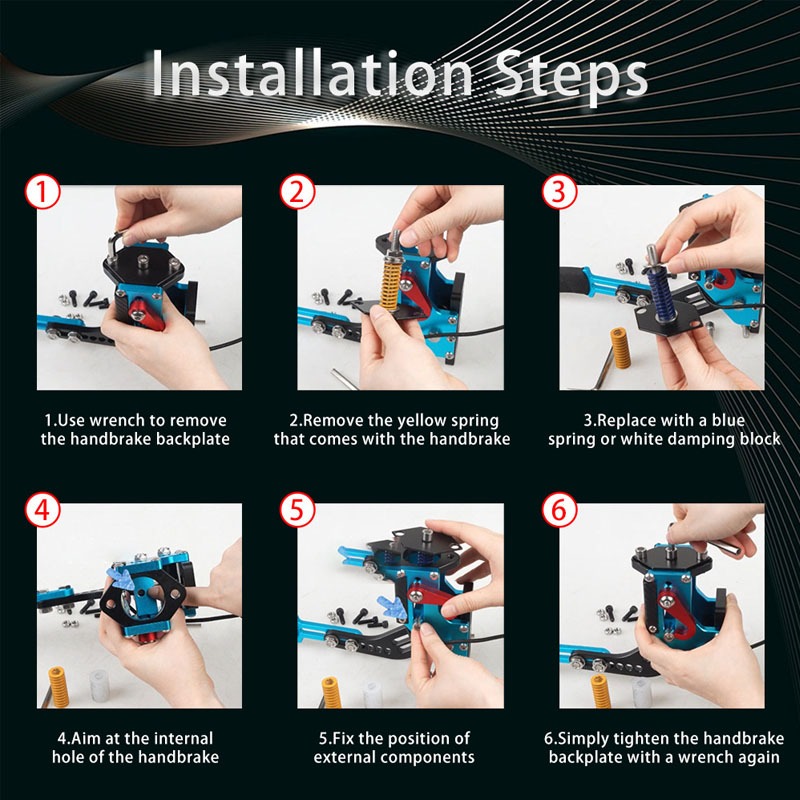 Installation Steps

1

1.Use wrench to remove the handbrake backplate

2

2.Remove the yellow spring that comes with the handbrake

3

3.Replace with a blue spring or white damping block

4

4.Aim at the internal hole of the handbrake

5

5.Fix the position of external components

6

6.Simply tighten the handbrake backplate with a wrench again