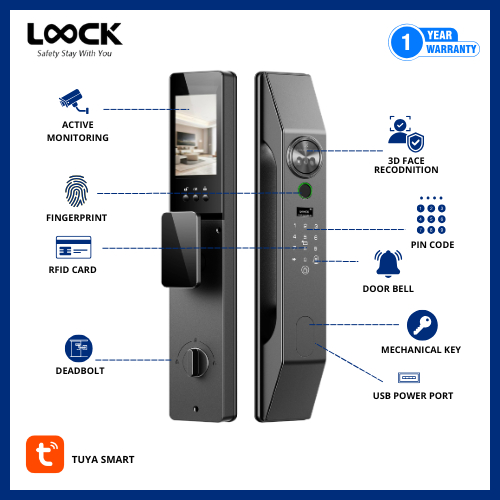 LOOCK
Safety Stay With You

1 YEAR WARRANTY

ACTIVE MONITORING

FINGERPRINT

RFID CARD

DEADBOLT

3D FACE RECODNITION

PIN CODE

DOOR BELL

MECHANICAL KEY

USB POWER PORT

TUYA SMART