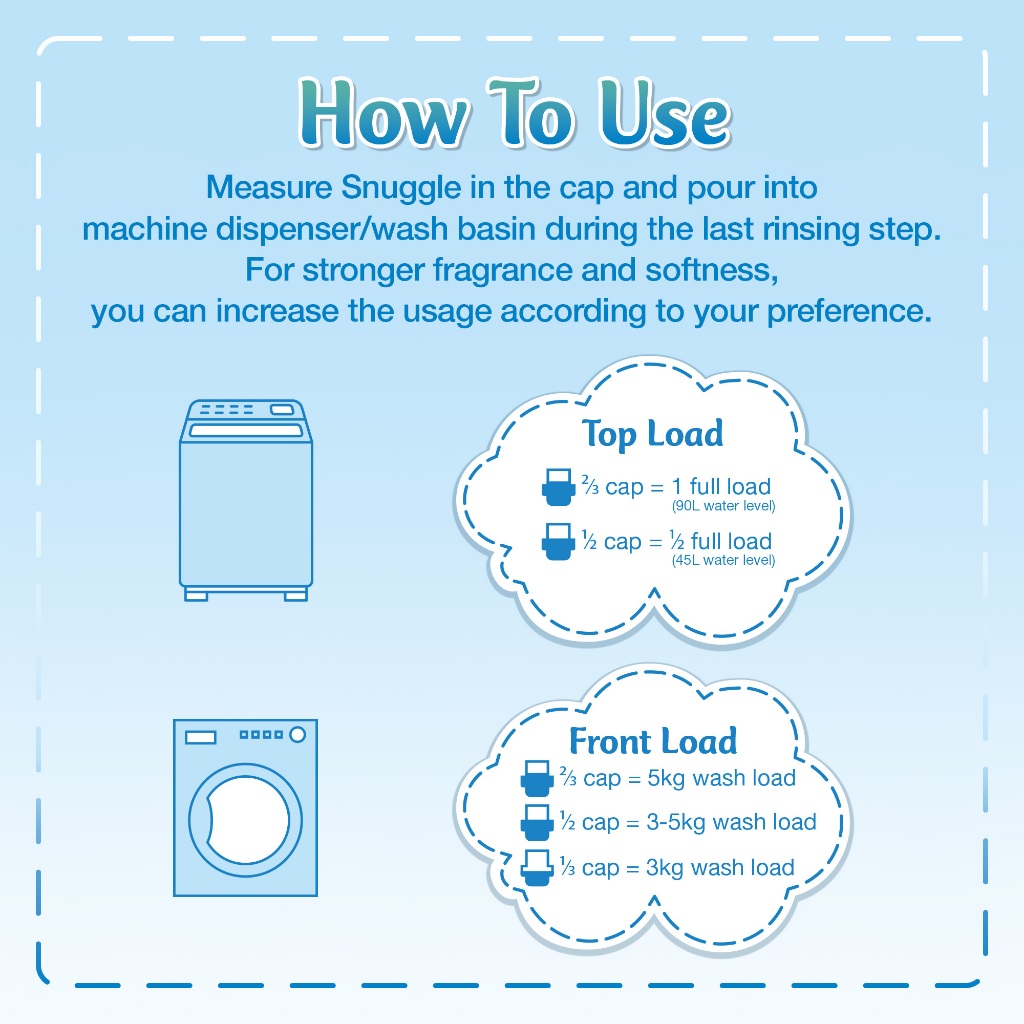 How To Use

Measure Snuggle in the cap and pour into machine dispenser/wash basin during the last rinsing step. For stronger fragrance and softness, you can increase the usage according to your preference.

Top Load

$\frac{2}{3}$ cap = 1 full load (90L water level)

$\frac{1}{2}$ cap = $\frac{1}{2}$ full load (45L water level)

Front Load

$\frac{2}{3}$ cap = 5kg wash load

$\frac{1}{2}$ cap = 3-5kg wash load

$\frac{1}{3}$ cap = 3kg wash load