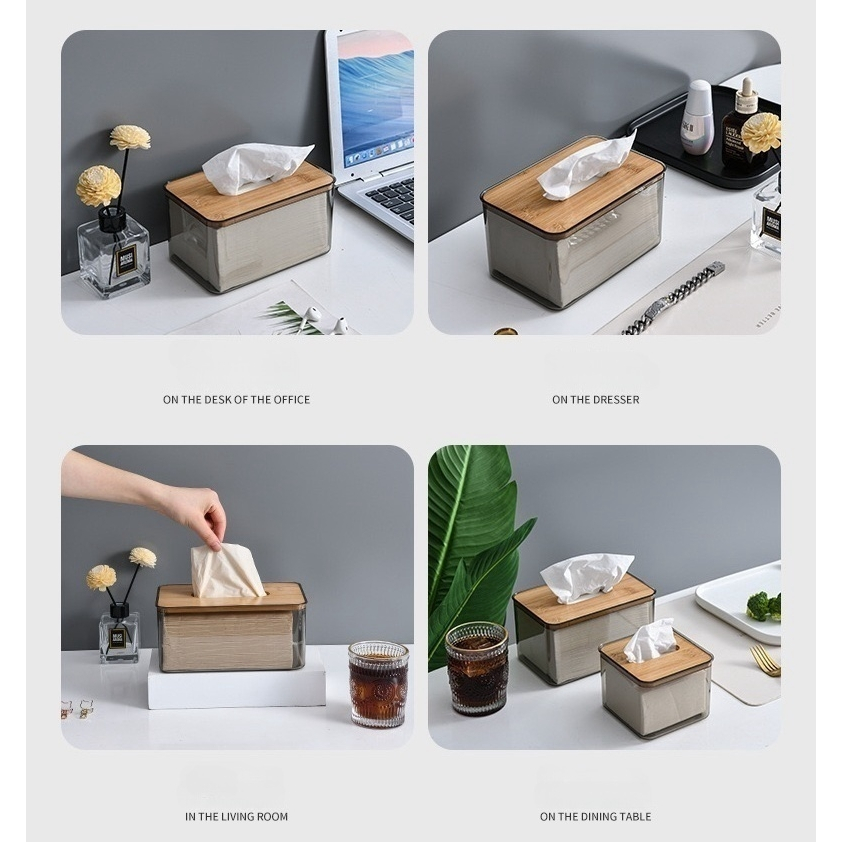 ON THE DESK OF THE OFFICE

ON THE DRESSER

IN THE LIVING ROOM

ON THE DINING TABLE