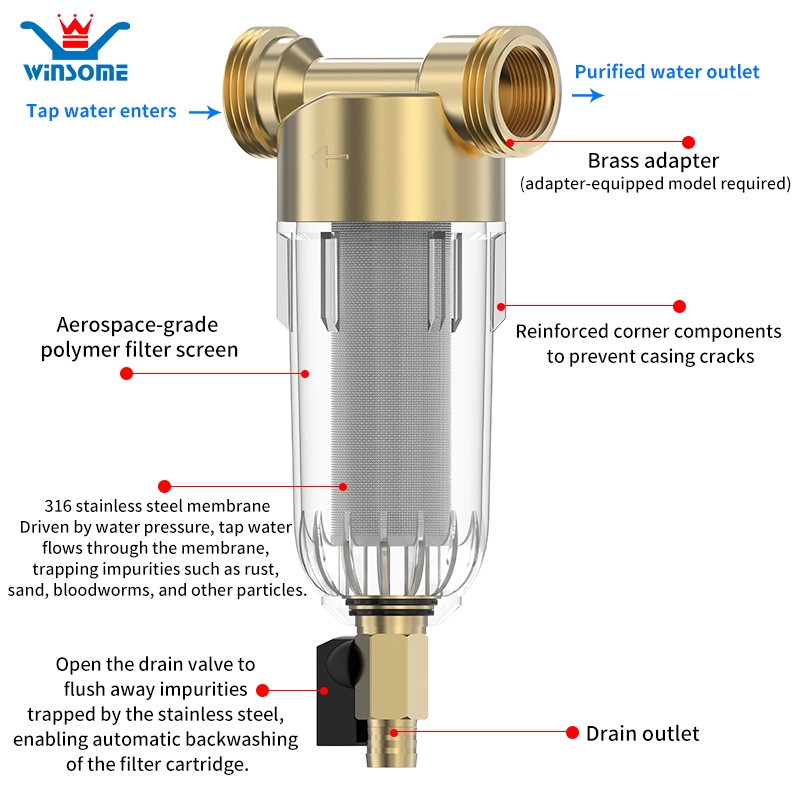 WINSOME

Tap water enters

Purified water outlet

Brass adapter
(adapter-equipped model required)

Aerospace-grade polymer filter screen

Reinforced corner components to prevent casing cracks

316 stainless steel membrane
Driven by water pressure, tap water flows through the membrane, trapping impurities such as rust, sand, bloodworms, and other particles.

Open the drain valve to flush away impurities trapped by the stainless steel, enabling automatic backwashing of the filter cartridge.

Drain outlet