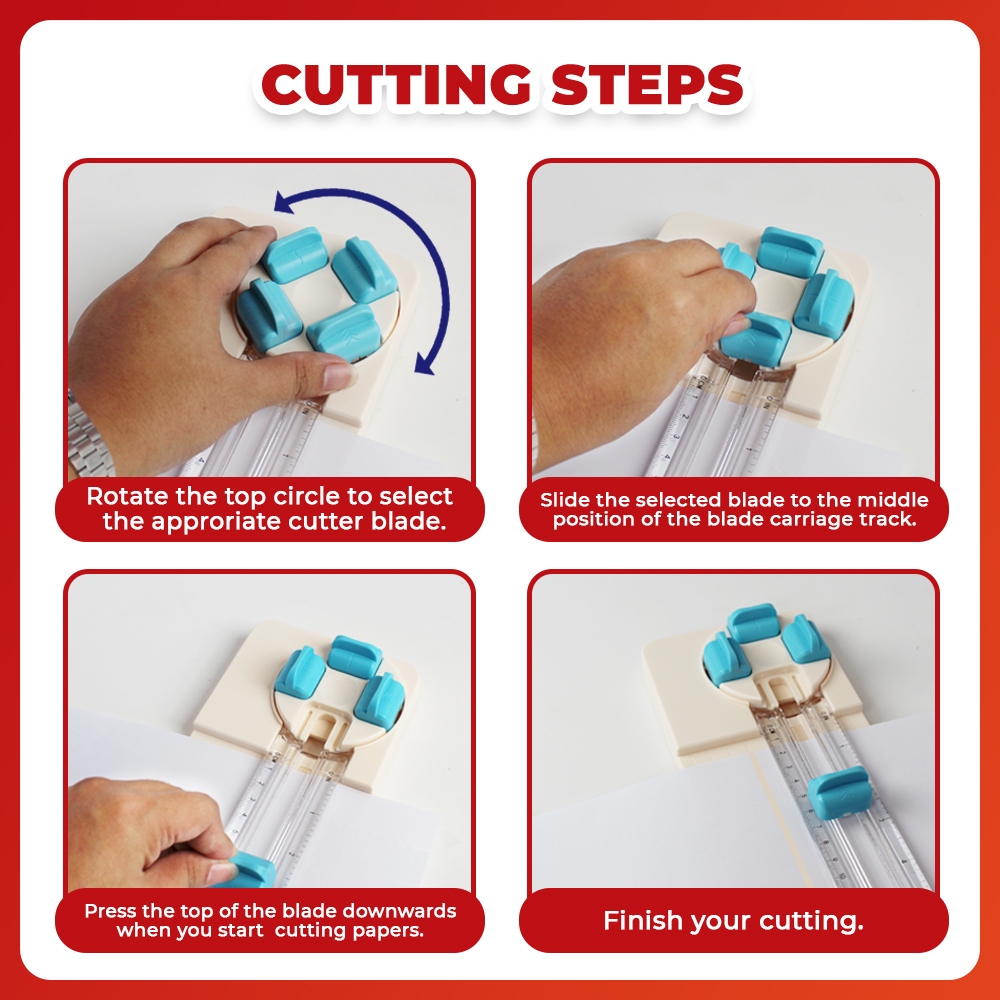 CUTTING STEPS

Rotate the top circle to select the approriate cutter blade.

Slide the selected blade to the middle position of the blade carriage track.

Press the top of the blade downwards when you start cutting papers.

Finish your cutting.