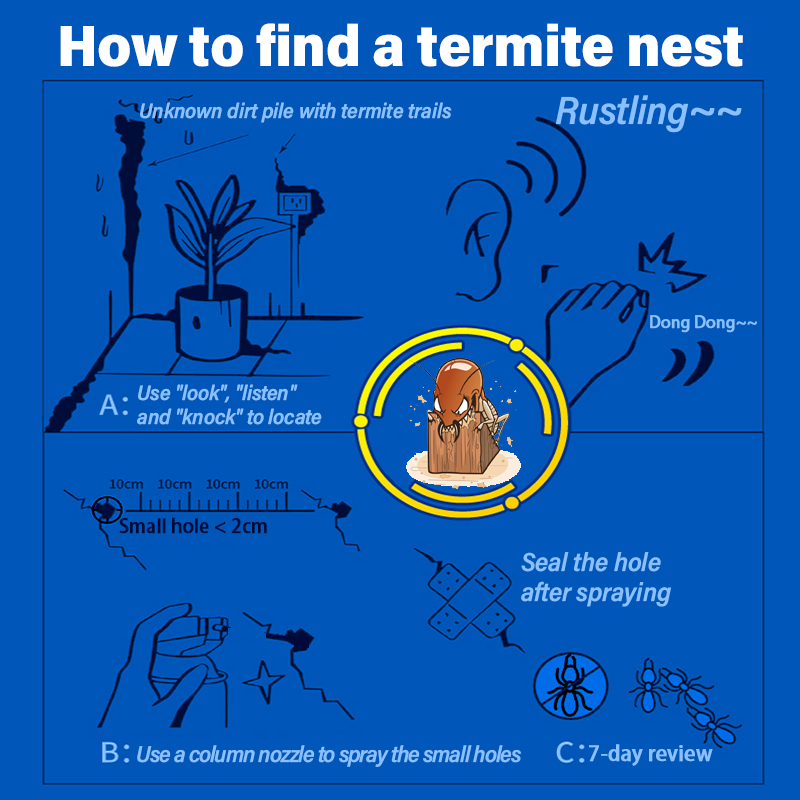 How to find a termite nest

Unknown dirt pile with termite trails

Rustling~~

Dong Dong~~

A: Use "look", "listen" and "knock" to locate

10cm 10cm 10cm 10cm

Small hole < 2cm

Seal the hole after spraying

B: Use a column nozzle to spray the small holes

C: 7-day review