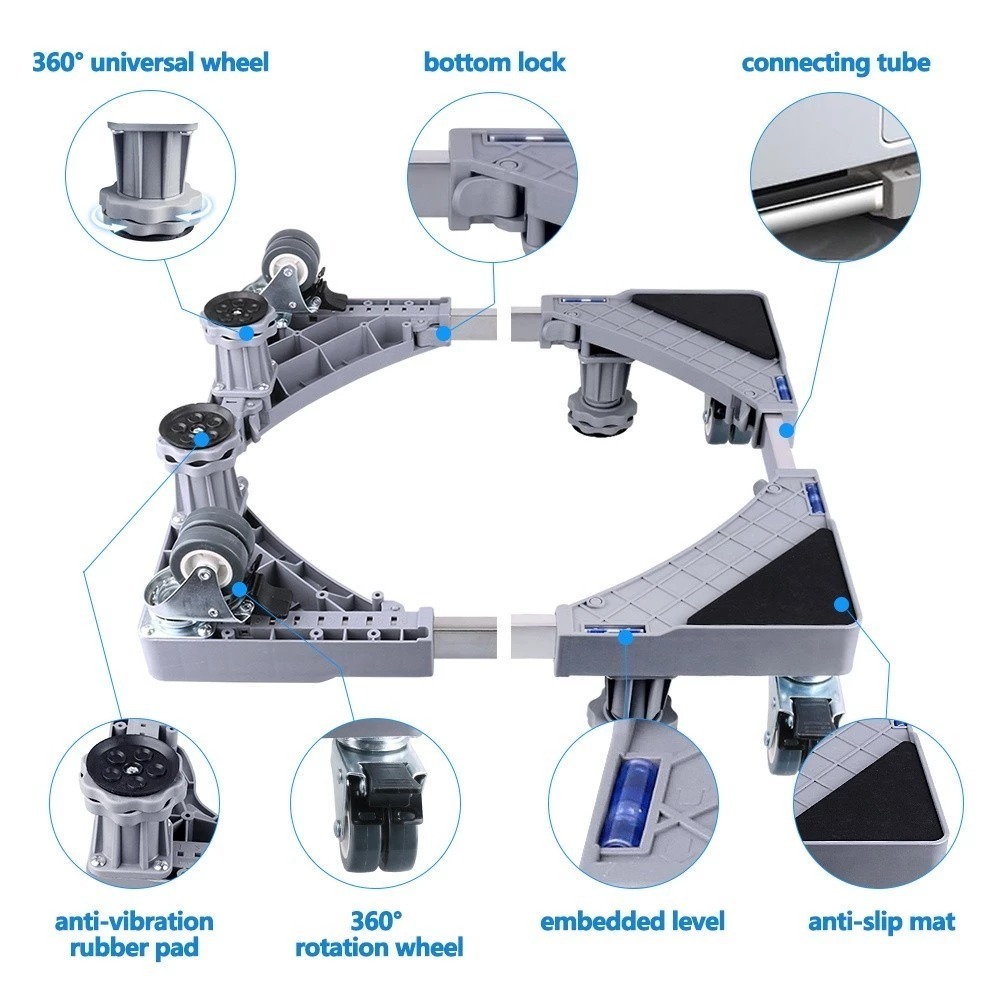 360° universal wheel

bottom lock

connecting tube

anti-vibration rubber pad

360° rotation wheel

embedded level

anti-slip mat