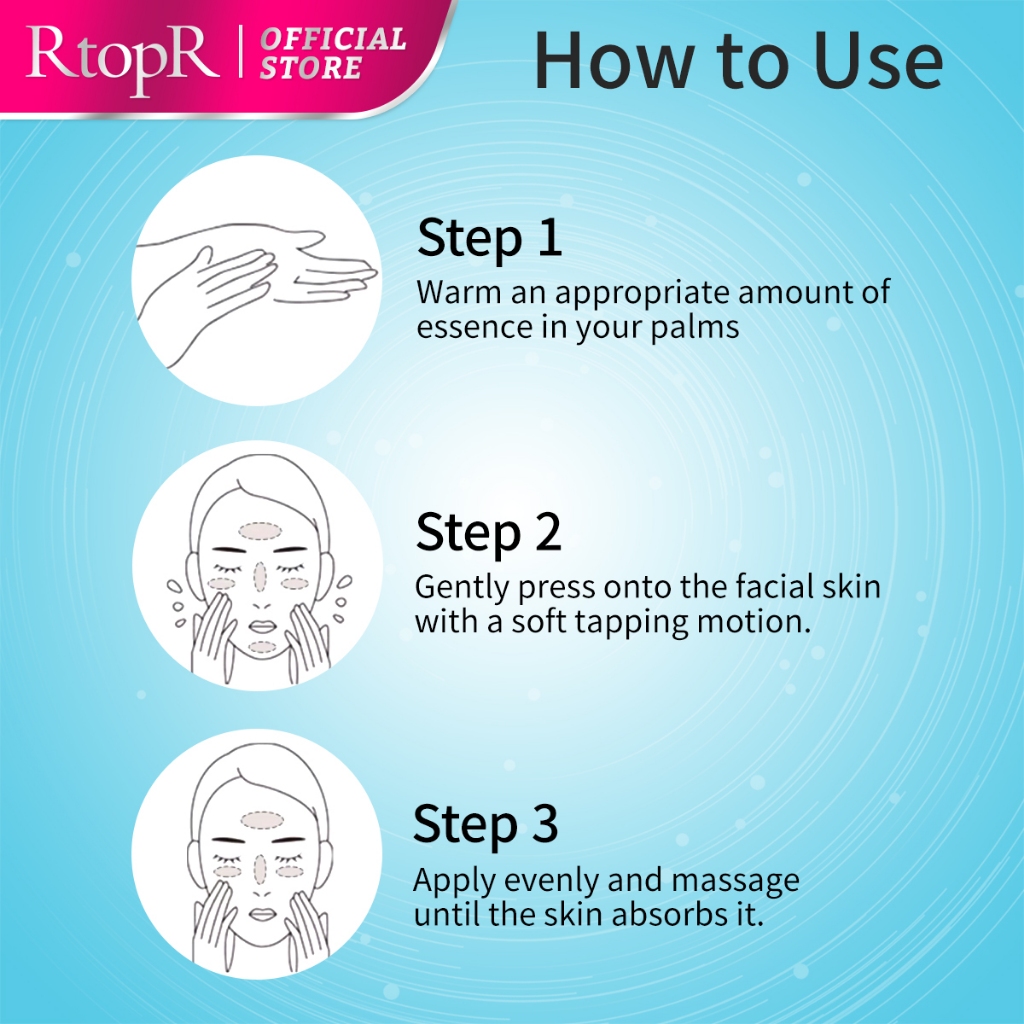 RtopR | OFFICIAL STORE

How to Use

Step 1
Warm an appropriate amount of essence in your palms

Step 2
Gently press onto the facial skin with a soft tapping motion.

Step 3
Apply evenly and massage until the skin absorbs it.