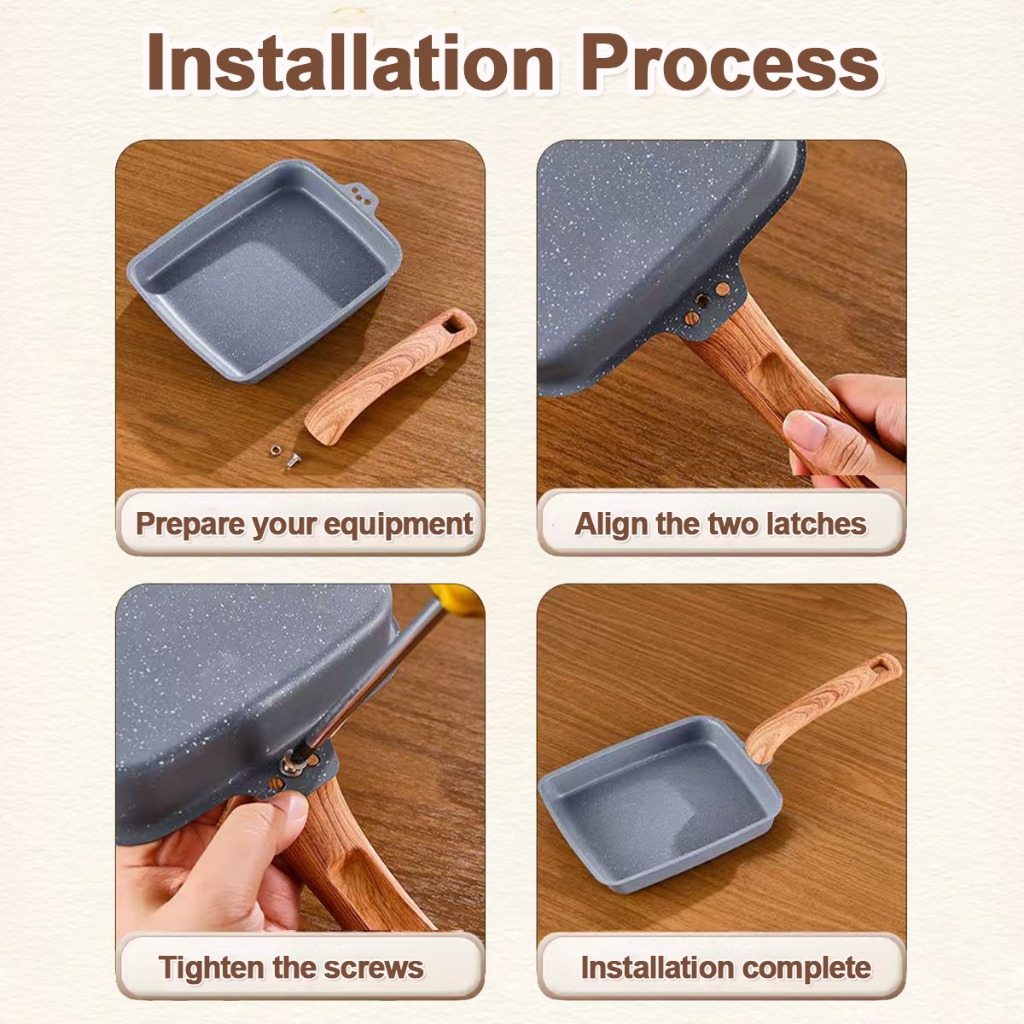 Installation Process

Prepare your equipment

Align the two latches

Tighten the screws

Installation complete