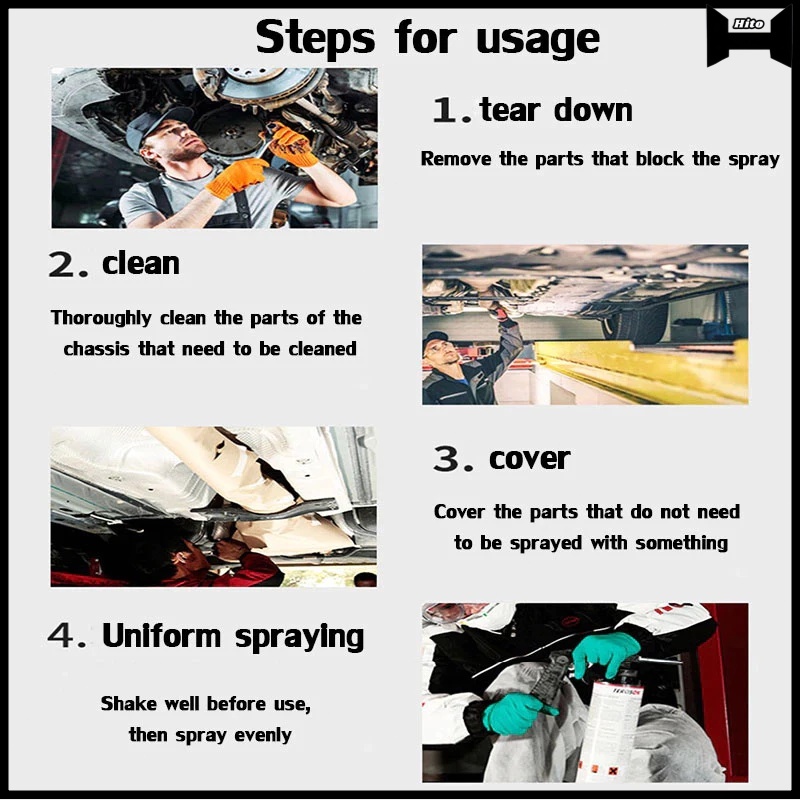 Steps for usage

Hito

1. tear down

Remove the parts that block the spray

2. clean

Thoroughly clean the parts of the chassis that need to be cleaned

3. cover

Cover the parts that do not need to be sprayed with something

4. Uniform spraying

Shake well before use, then spray evenly

TEROSON