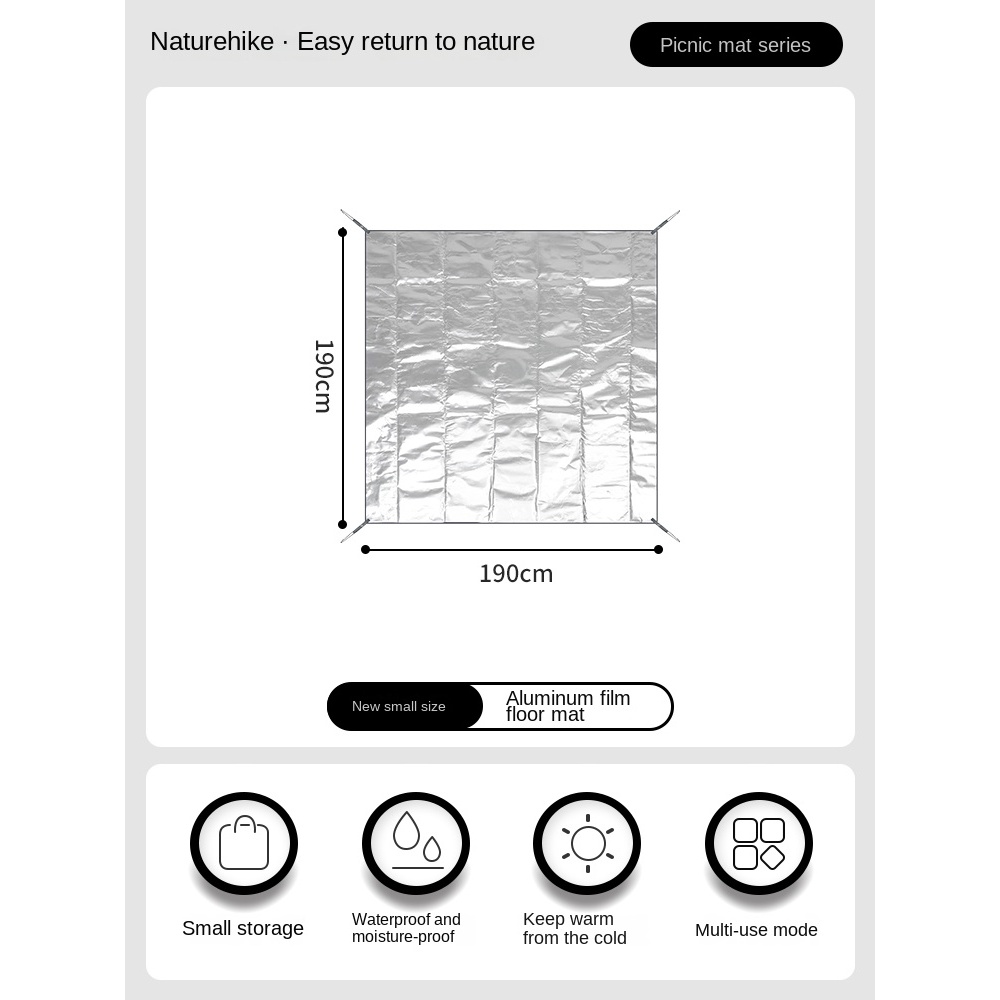 Naturehike · Easy return to nature

Picnic mat series

190cm

190cm

New small size

Aluminum film floor mat

Small storage

Waterproof and moisture-proof

Keep warm from the cold

Multi-use mode