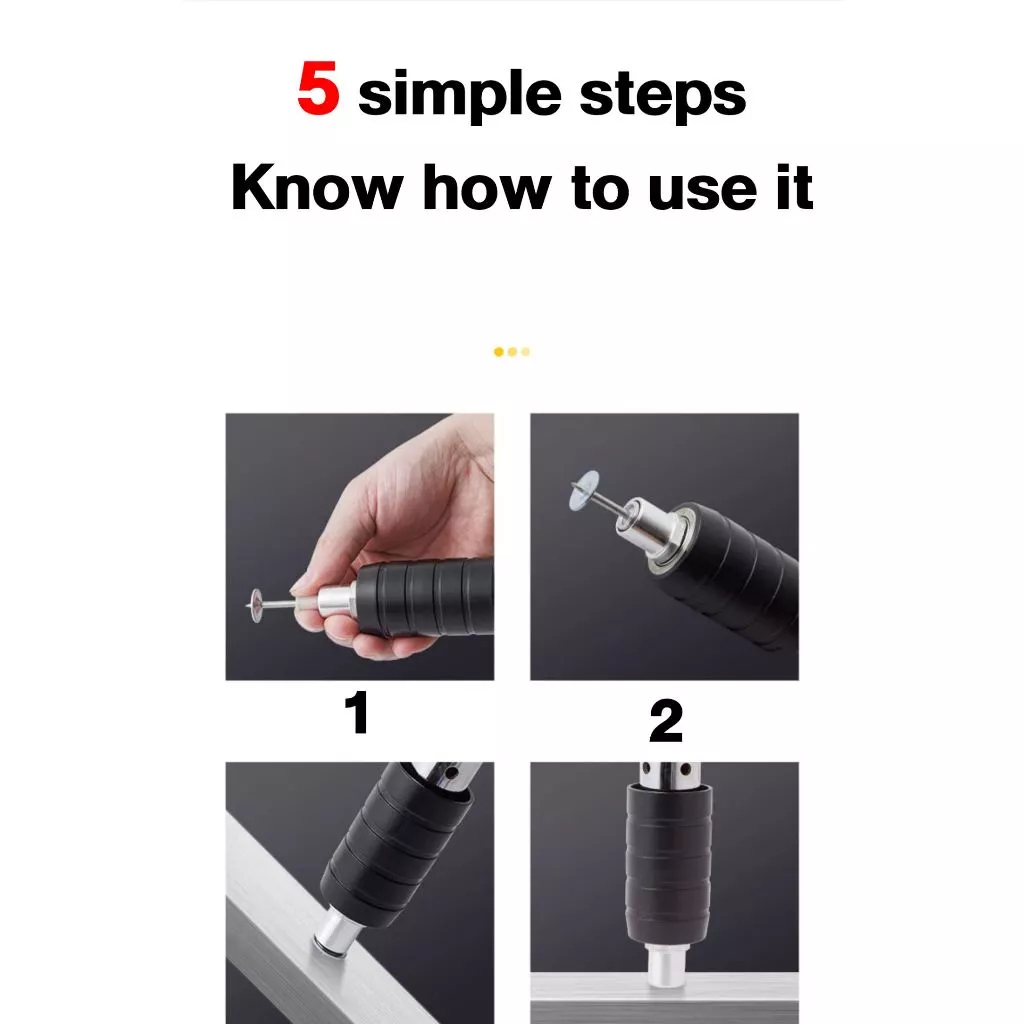 5 simple steps
Know how to use it

1

2