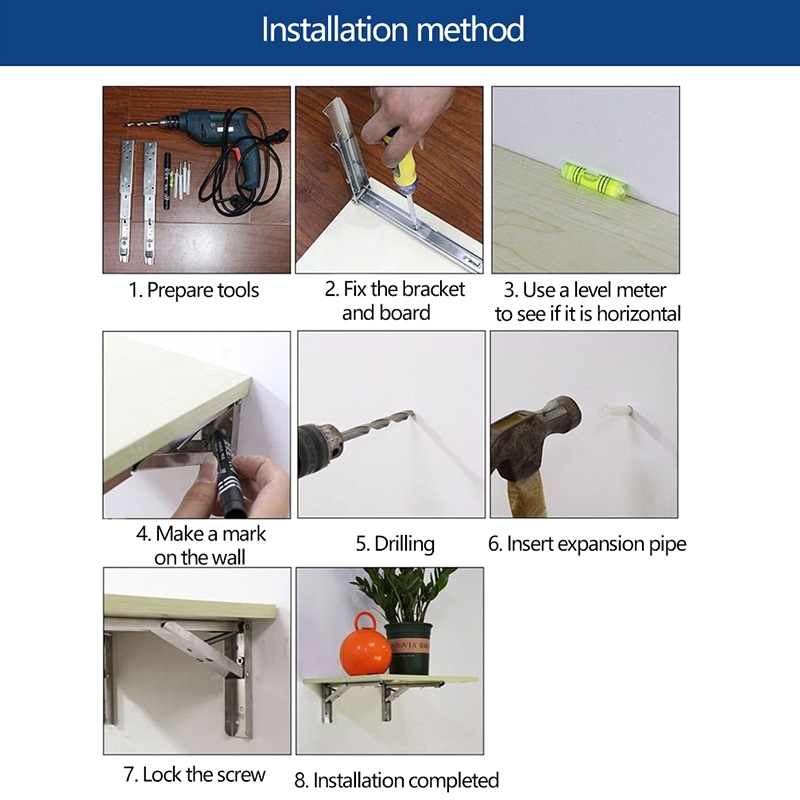 Installation method

1. Prepare tools

2. Fix the bracket and board

3. Use a level meter to see if it is horizontal

4. Make a mark on the wall

5. Drilling

6. Insert expansion pipe

7. Lock the screw

8. Installation completed