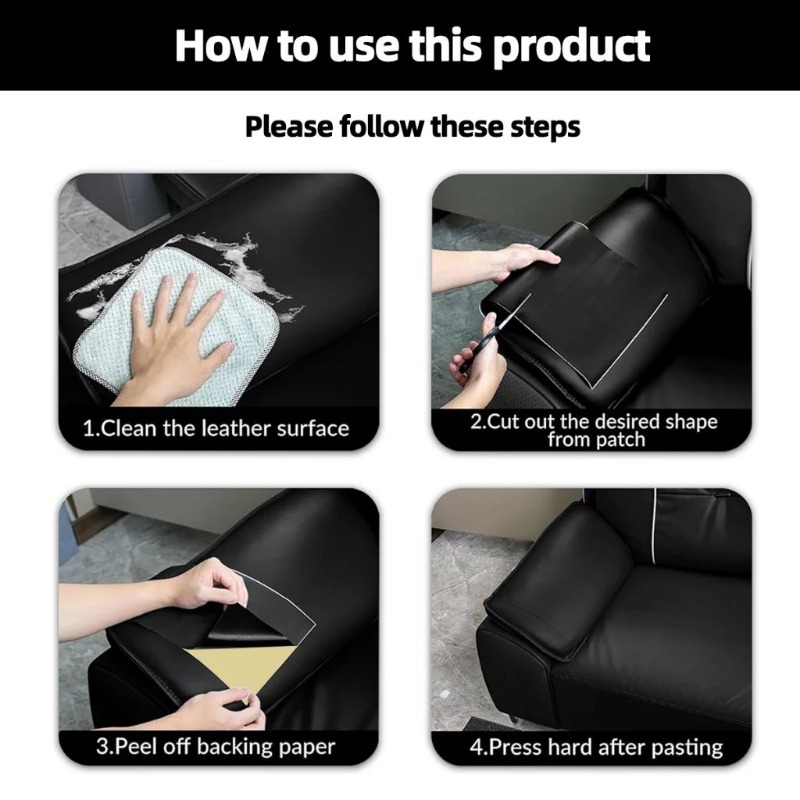 How to use this product

Please follow these steps

1.Clean the leather surface

2.Cut out the desired shape from patch

3.Peel off backing paper

4.Press hard after pasting