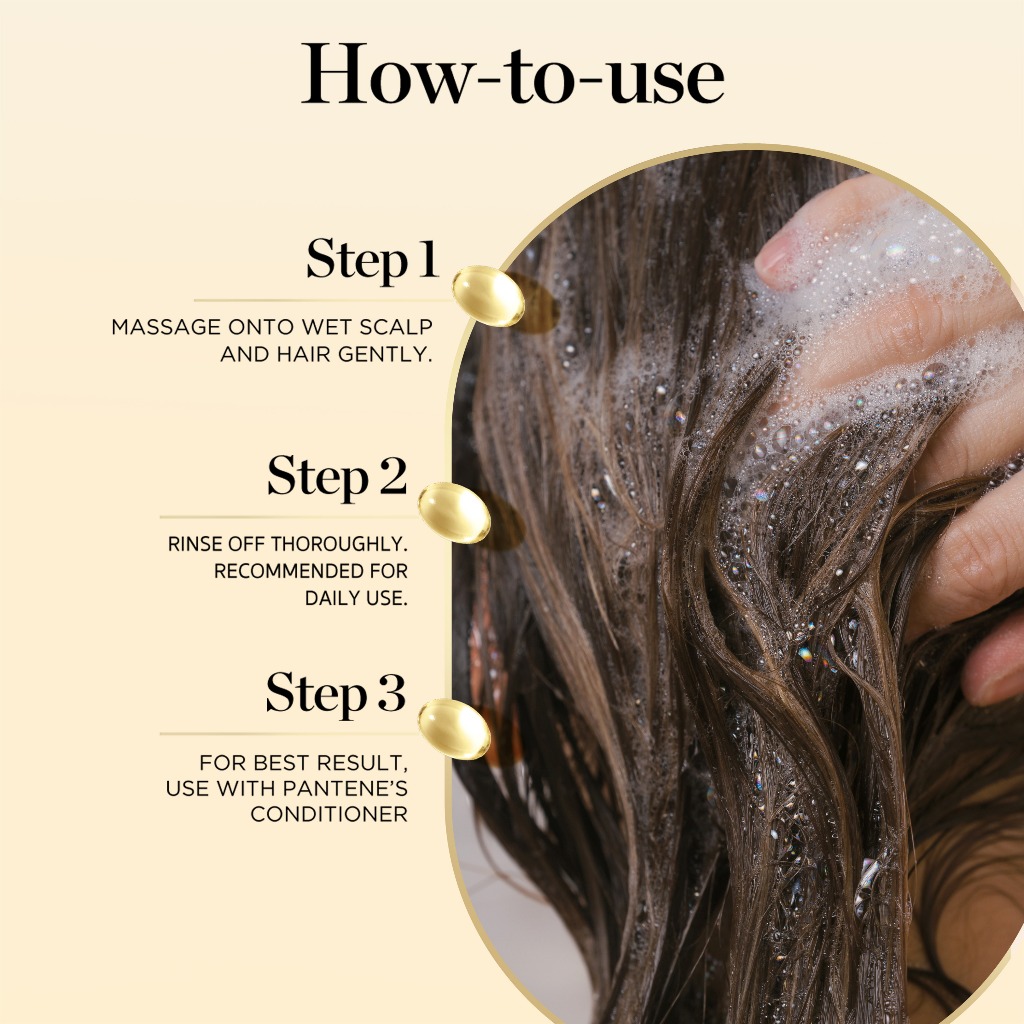 How-to-use

Step 1

MASSAGE ONTO WET SCALP AND HAIR GENTLY.

Step 2

RINSE OFF THOROUGHLY. RECOMMENDED FOR DAILY USE.

Step 3

FOR BEST RESULT, USE WITH PANTENE'S CONDITIONER