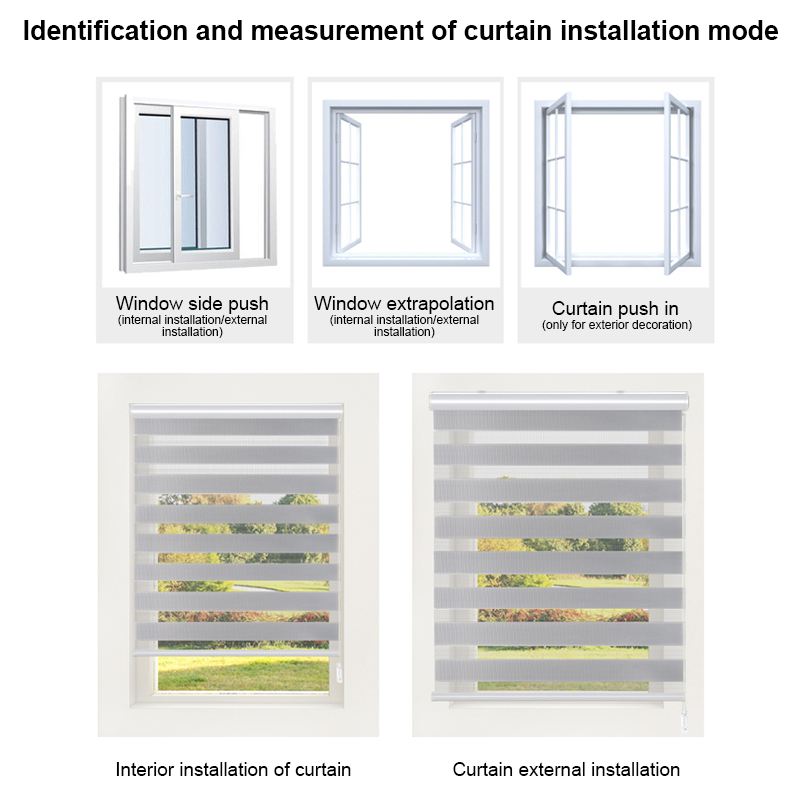 Identification and measurement of curtain installation mode

Window side push
(internal installation/external installation)

Window extrapolation
(internal installation/external installation)

Curtain push in
(only for exterior decoration)

Interior installation of curtain

Curtain external installation