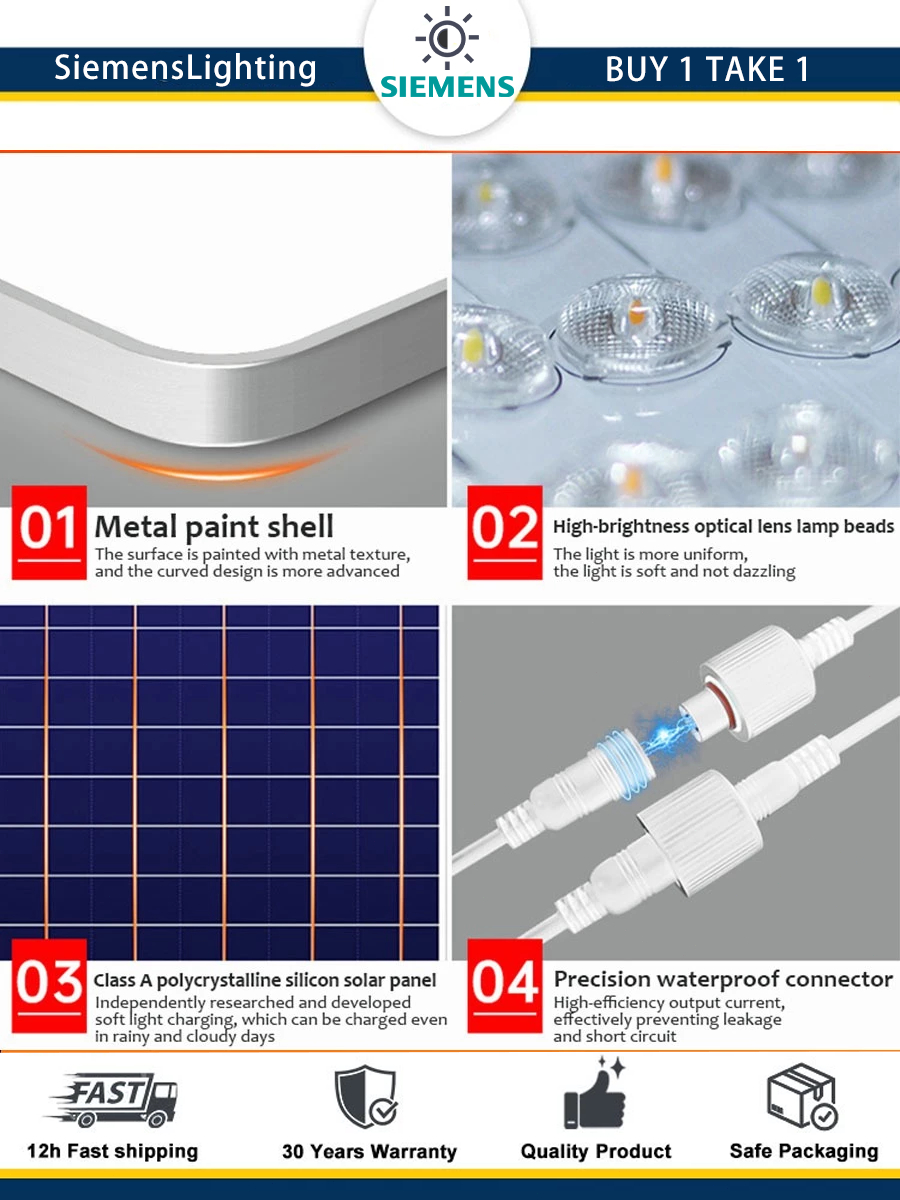 SiemensLighting

SIEMENS

BUY 1 TAKE 1

01 Metal paint shell
The surface is painted with metal texture, and the curved design is more advanced

02 High-brightness optical lens lamp beads
The light is more uniform, the light is soft and not dazzling

03 Class A polycrystalline silicon solar panel
Independently researched and developed soft light charging, which can be charged even in rainy and cloudy days

04 Precision waterproof connector
High-efficiency output current, effectively preventing leakage and short circuit

FAST

12h Fast shipping

30 Years Warranty

Quality Product

Safe Packaging