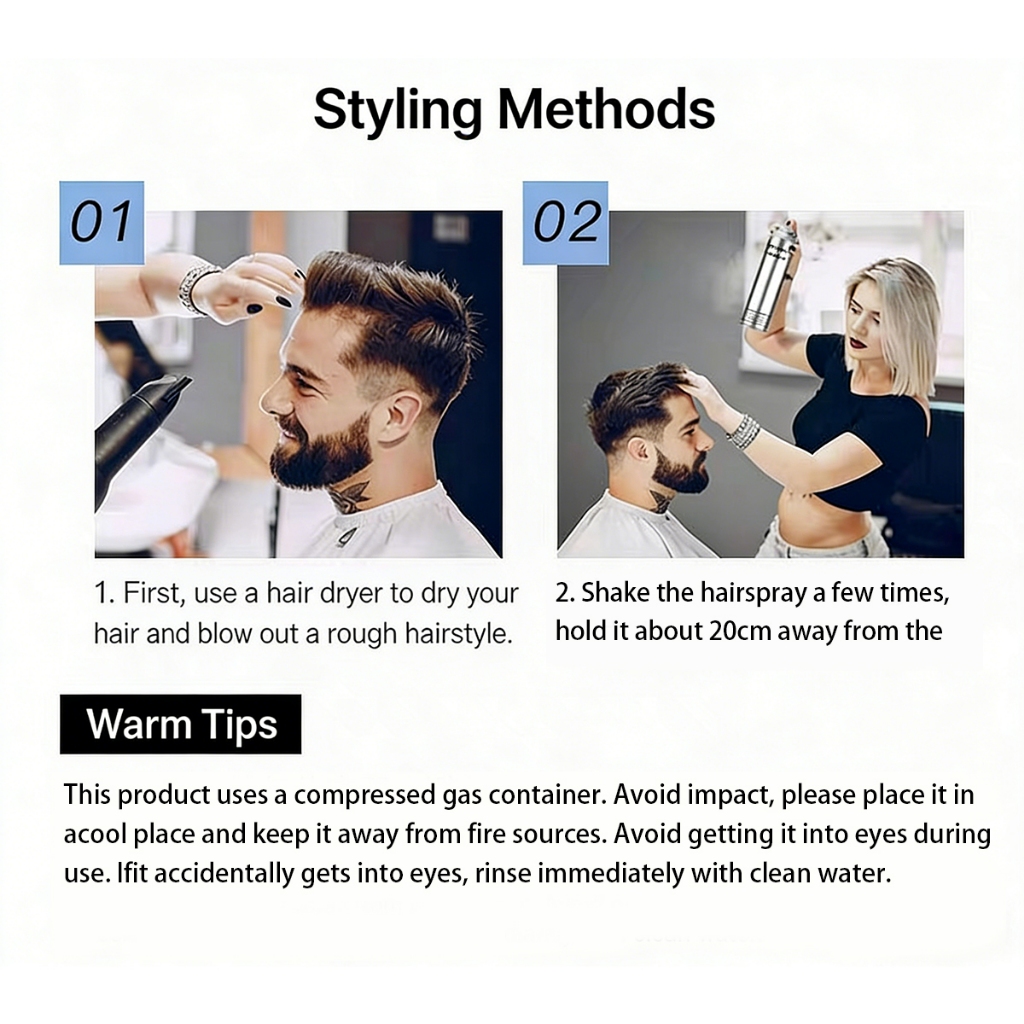 Styling Methods

01

1. First, use a hair dryer to dry your hair and blow out a rough hairstyle.

02

2. Shake the hairspray a few times, hold it about 20cm away from the

Warm Tips

This product uses a compressed gas container. Avoid impact, please place it in acool place and keep it away from fire sources. Avoid getting it into eyes during use. Ifit accidentally gets into eyes, rinse immediately with clean water.