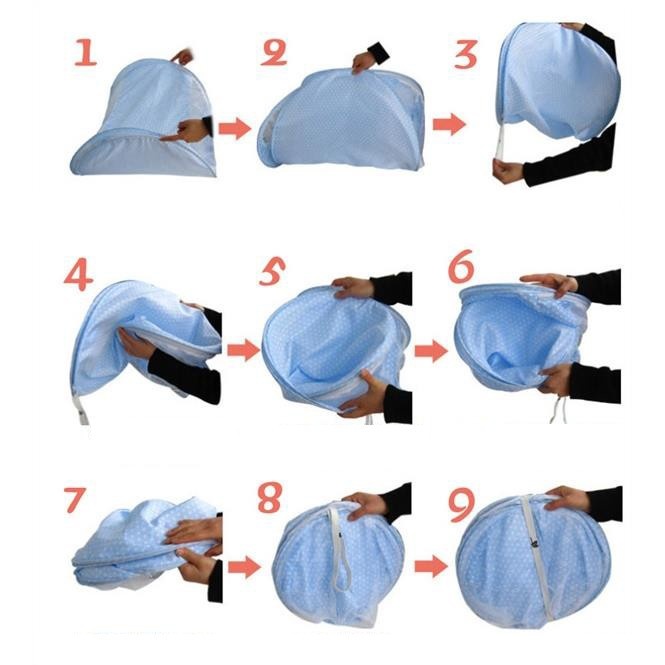 1
2
3
4
5
6
7
8
9