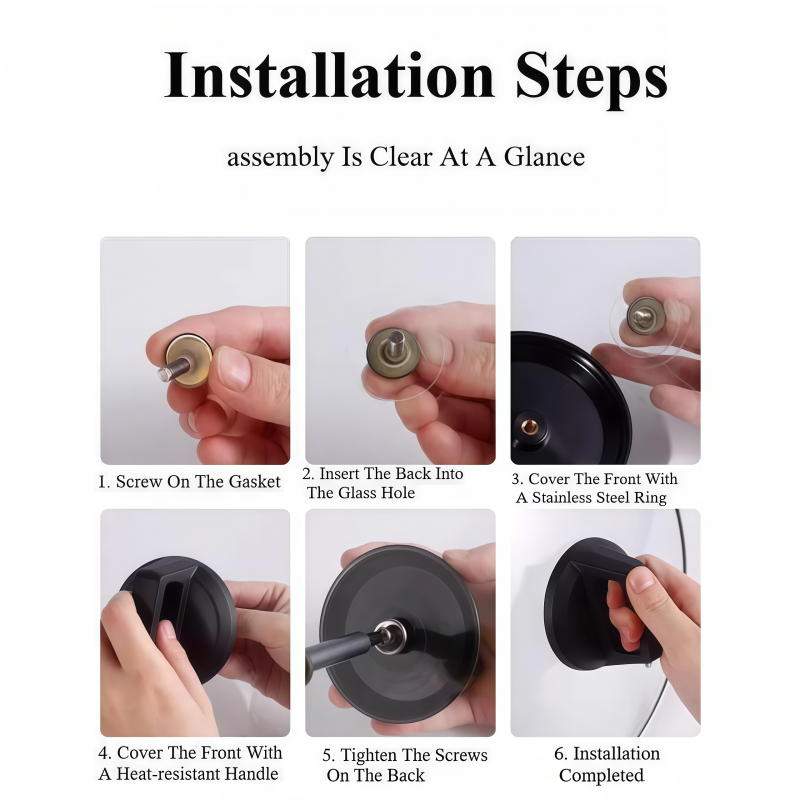 Installation Steps

assembly Is Clear At A Glance

1. Screw On The Gasket

2. Insert The Back Into The Glass Hole

3. Cover The Front With A Stainless Steel Ring

4. Cover The Front With A Heat-resistant Handle

5. Tighten The Screws On The Back

6. Installation Completed