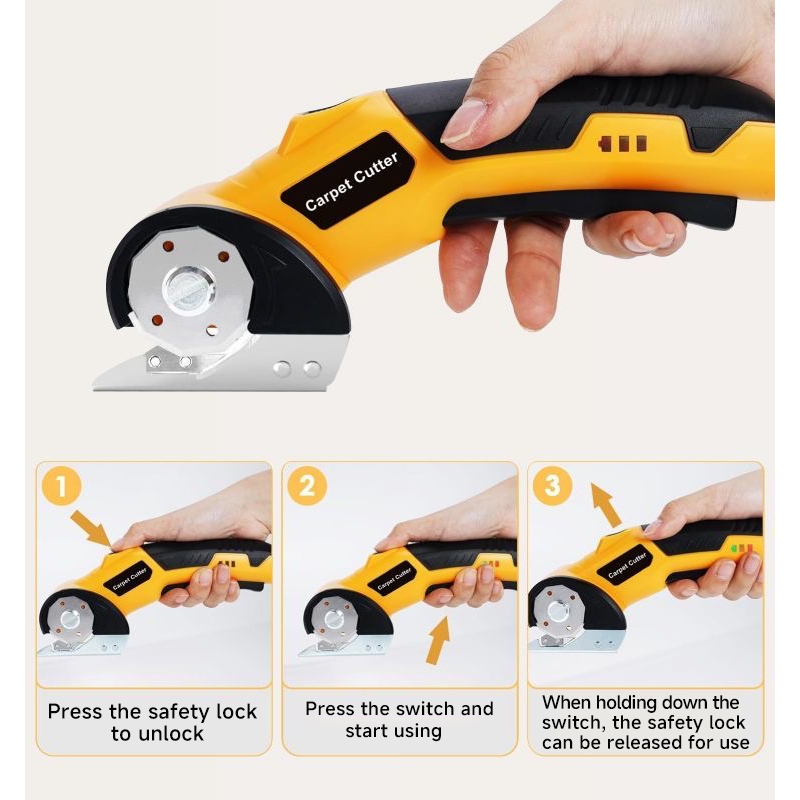 Carpet Cutter

1

Carpet Cutter

Press the safety lock to unlock

2

Carpet Cutter

Press the switch and start using

3

Carpet Cutter

When holding down the switch, the safety lock can be released for use