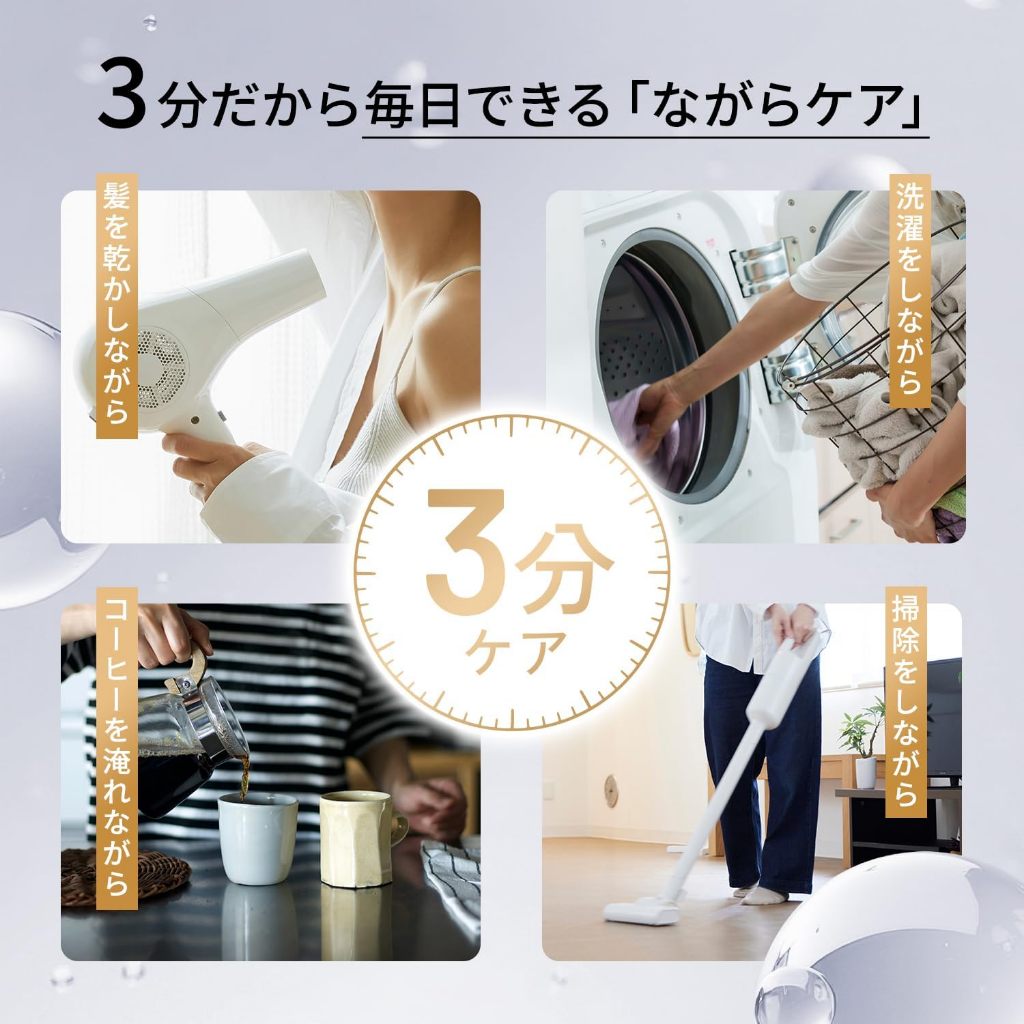 3分だから毎日できる「ながらケア」

髪を乾かしながら

洗濯をしながら

3分
ケア

コーヒーを淹れながら

掃除をしながら