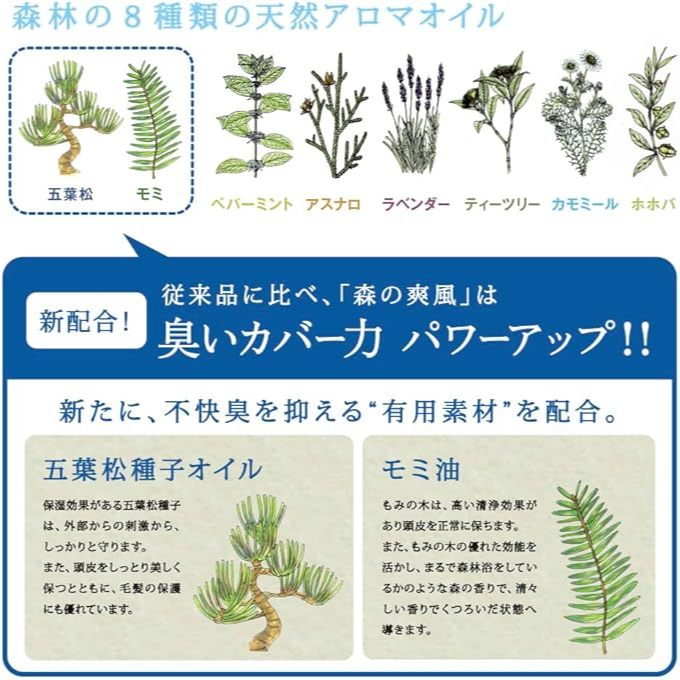 森林の８種類の天然アロマオイル

五葉松　モミ

ペパーミント　アスナロ　ラベンダー　ティーツリー　カモミール　ホホバ

新配合!

従来品に比べ、「森の爽風」は
臭いカバー力 パワーアップ!!

新たに、不快臭を抑える“有用素材”を配合。

五葉松種子オイル

保湿効果がある五葉松種子は、外部からの刺激から、しっかりと守ります。
また、頭皮をしっとり美しく保つとともに、毛髪の保護にも優れています。

モミ油

もみの木は、高い清浄効果があり頭皮を正常に保ちます。
また、もみの木の優れた効能を活かし、まるで森林浴をしているかのような森の香りで、清々しい香りでくつろいだ状態へ導きます。