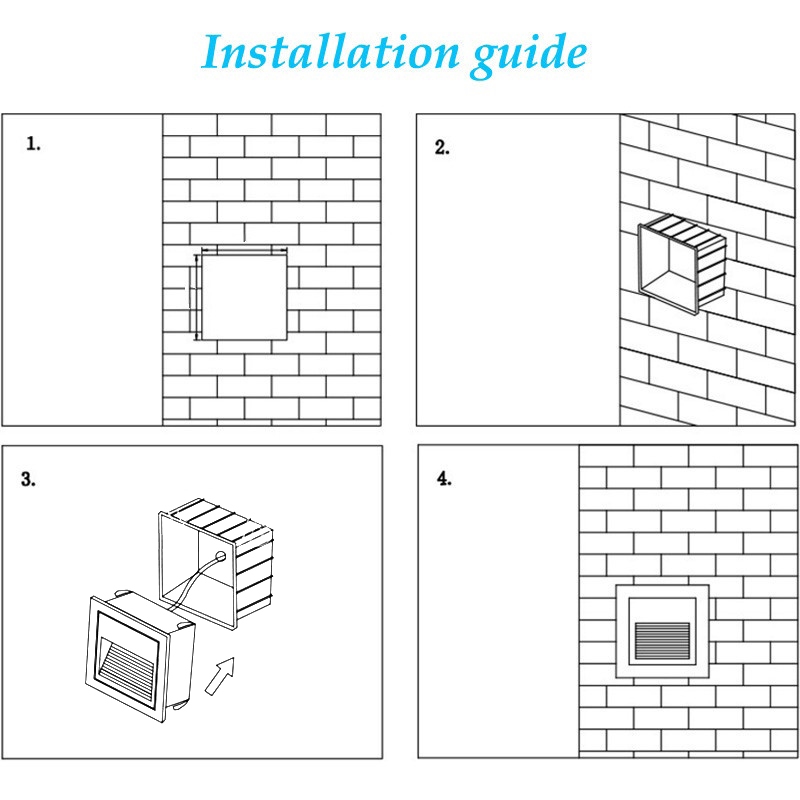 Installation guide

1.

2.

3.

4.