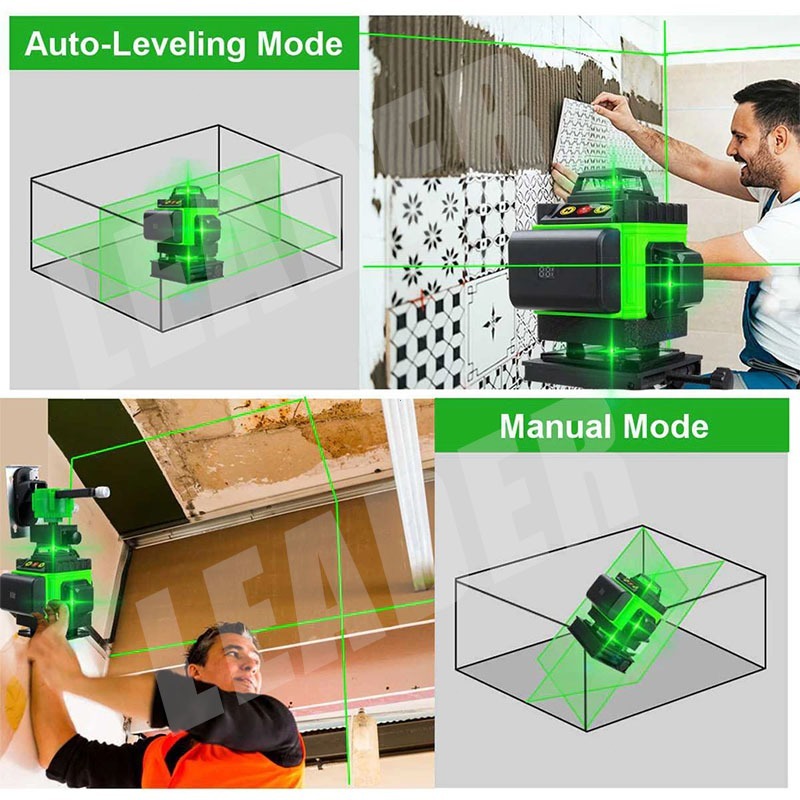 Auto-Leveling Mode

Manual Mode

LEADER