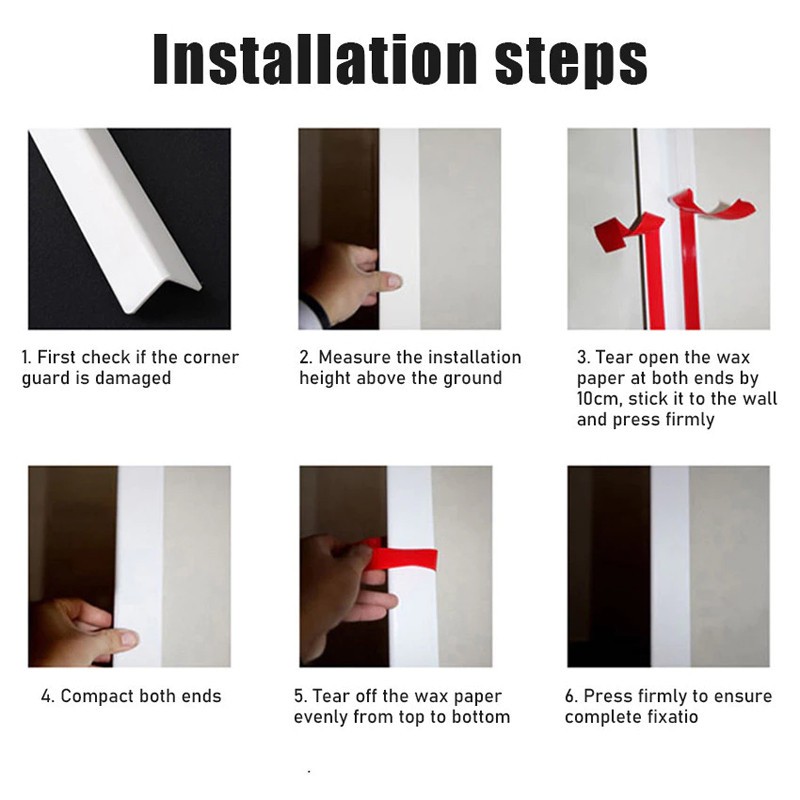 Installation steps

1. First check if the corner guard is damaged

2. Measure the installation height above the ground

3. Tear open the wax paper at both ends by 10cm, stick it to the wall and press firmly

4. Compact both ends

5. Tear off the wax paper evenly from top to bottom

6. Press firmly to ensure complete fixatio