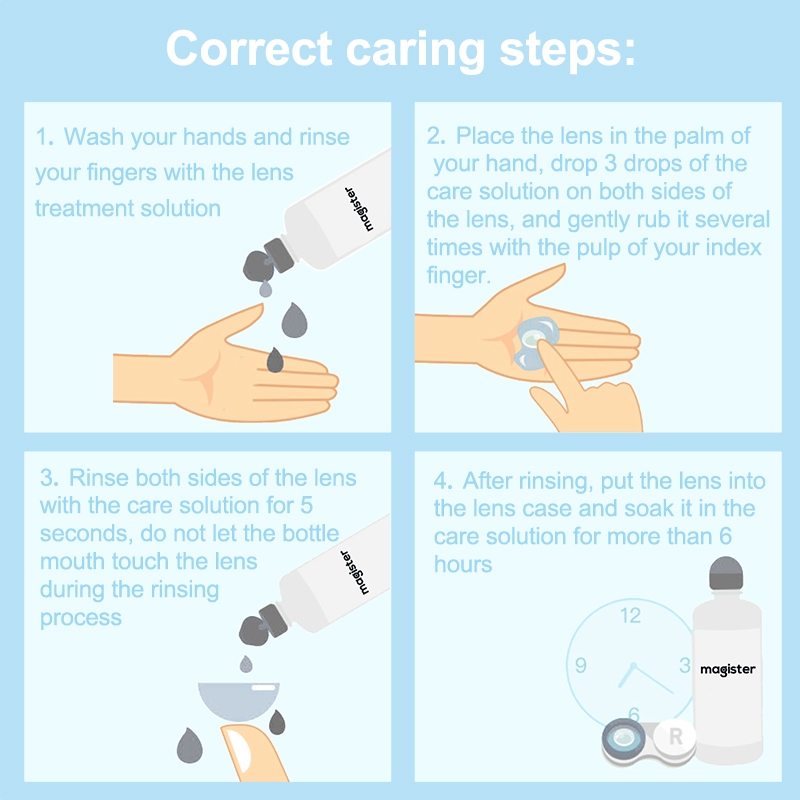 Correct caring steps:

1. Wash your hands and rinse your fingers with the lens treatment solution

magister

2. Place the lens in the palm of your hand, drop 3 drops of the care solution on both sides of the lens, and gently rub it several times with the pulp of your index finger.

3. Rinse both sides of the lens with the care solution for 5 seconds, do not let the bottle mouth touch the lens during the rinsing process

magister

4. After rinsing, put the lens into the lens case and soak it in the care solution for more than 6 hours

12
9
3
6

magister

R