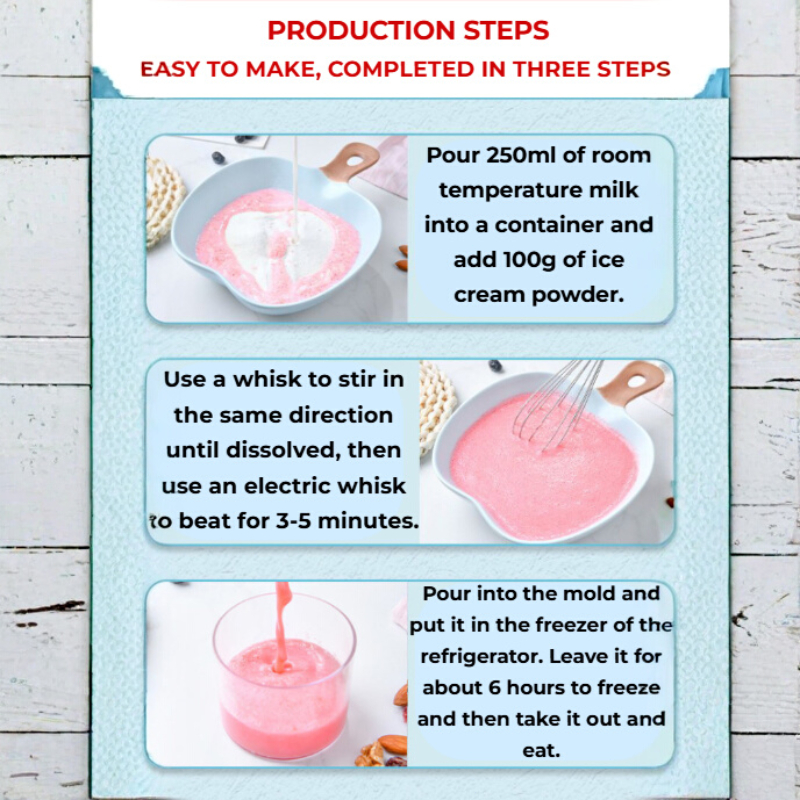 PRODUCTION STEPS
EASY TO MAKE, COMPLETED IN THREE STEPS

Pour 250ml of room temperature milk into a container and add 100g of ice cream powder.

Use a whisk to stir in the same direction until dissolved, then use an electric whisk to beat for 3-5 minutes.

Pour into the mold and put it in the freezer of the refrigerator. Leave it for about 6 hours to freeze and then take it out and eat.