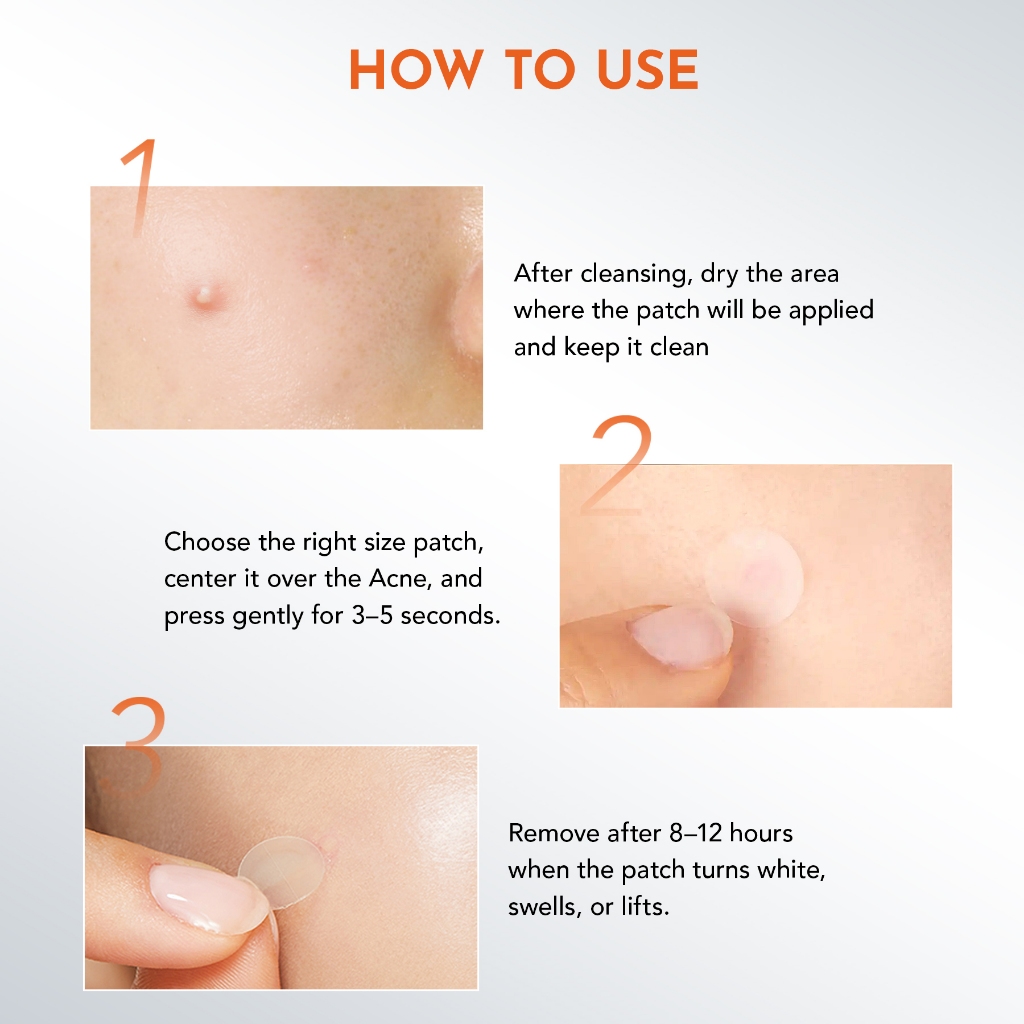 HOW TO USE

1

After cleansing, dry the area where the patch will be applied and keep it clean

2

Choose the right size patch, center it over the Acne, and press gently for 3–5 seconds.

3

Remove after 8–12 hours when the patch turns white, swells, or lifts.