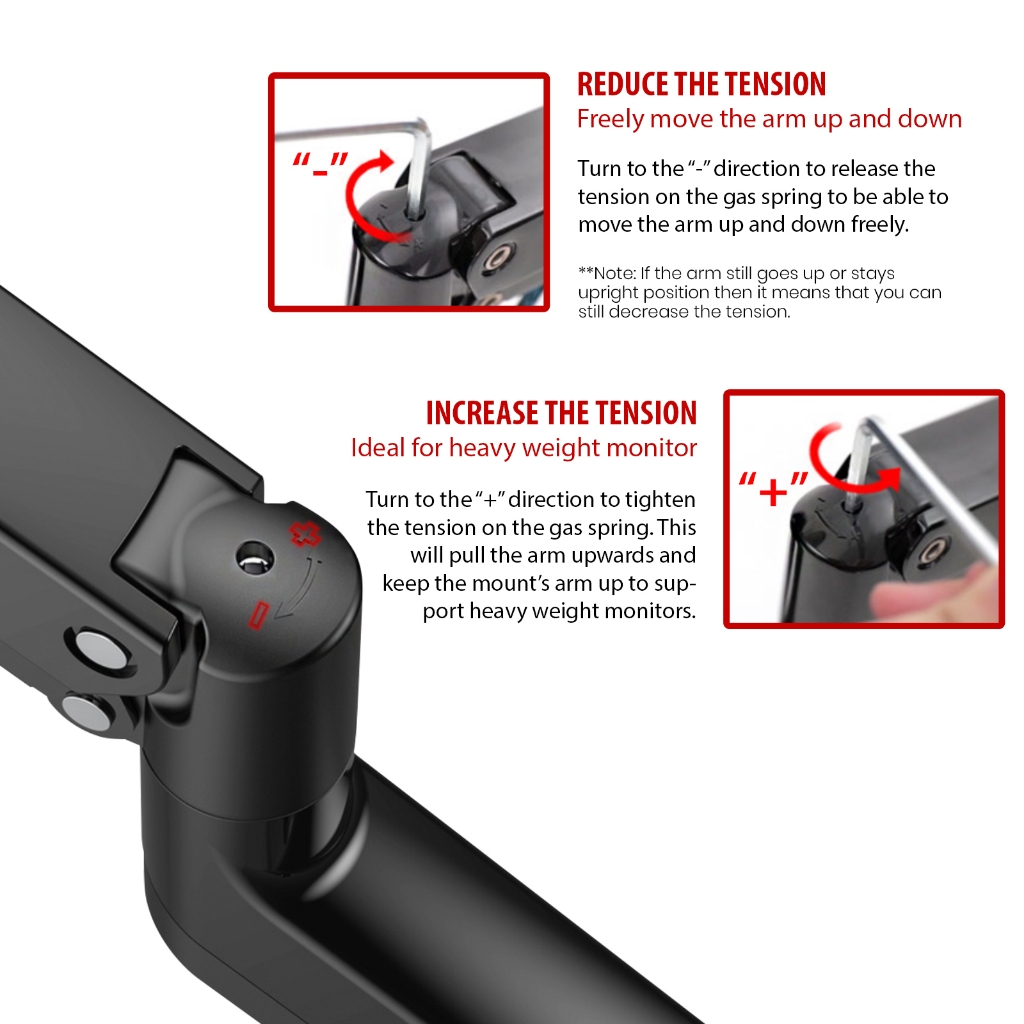 "-"

REDUCE THE TENSION
Freely move the arm up and down

Turn to the "-" direction to release the tension on the gas spring to be able to move the arm up and down freely.

**Note: If the arm still goes up or stays upright position then it means that you can still decrease the tension.

INCREASE THE TENSION
Ideal for heavy weight monitor

Turn to the "+" direction to tighten the tension on the gas spring. This will pull the arm upwards and keep the mount's arm up to support heavy weight monitors.

"+"