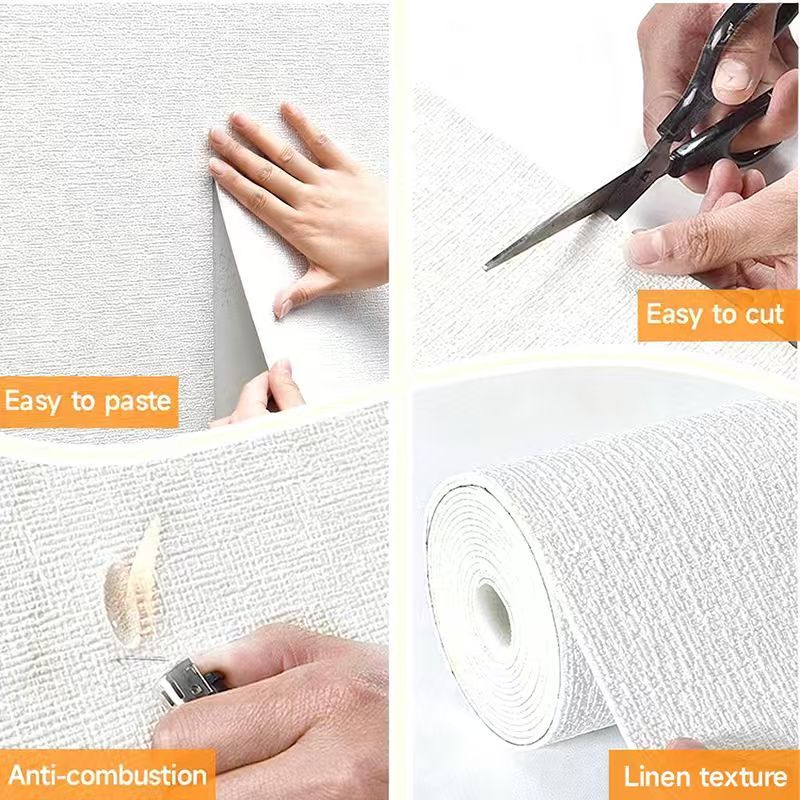 Easy to paste

Easy to cut

Anti-combustion

Linen texture