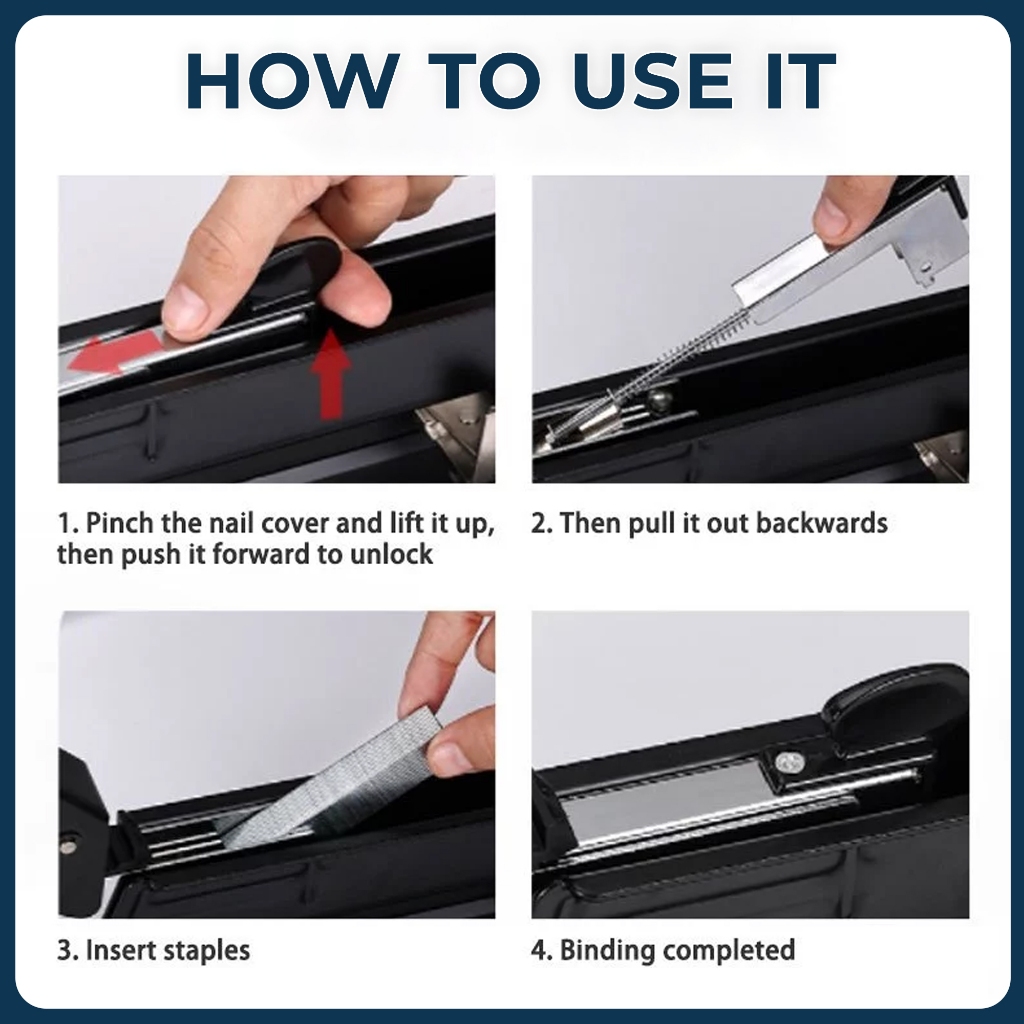 HOW TO USE IT

1. Pinch the nail cover and lift it up, then push it forward to unlock

2. Then pull it out backwards

3. Insert staples

4. Binding completed