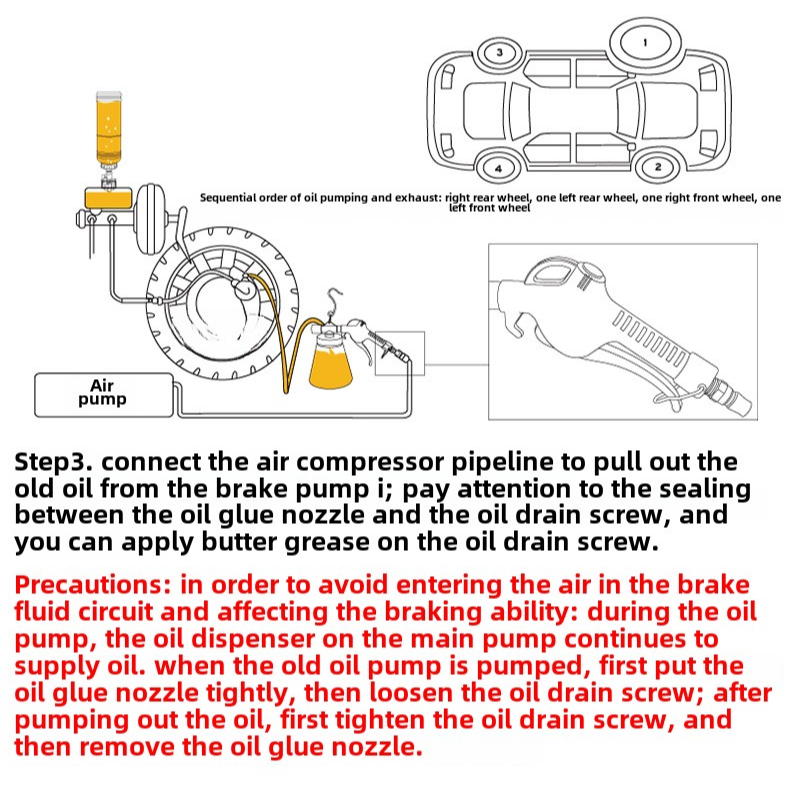 3

1

4

2

Sequential order of oil pumping and exhaust: right rear wheel, one left rear wheel, one right front wheel, one left front wheel

Air pump

Step3. connect the air compressor pipeline to pull out the old oil from the brake pump i; pay attention to the sealing between the oil glue nozzle and the oil drain screw, and you can apply butter grease on the oil drain screw.

Precautions: in order to avoid entering the air in the brake fluid circuit and affecting the braking ability: during the oil pump, the oil dispenser on the main pump continues to supply oil. when the old oil pump is pumped, first put the oil glue nozzle tightly, then loosen the oil drain screw; after pumping out the oil, first tighten the oil drain screw, and then remove the oil glue nozzle.