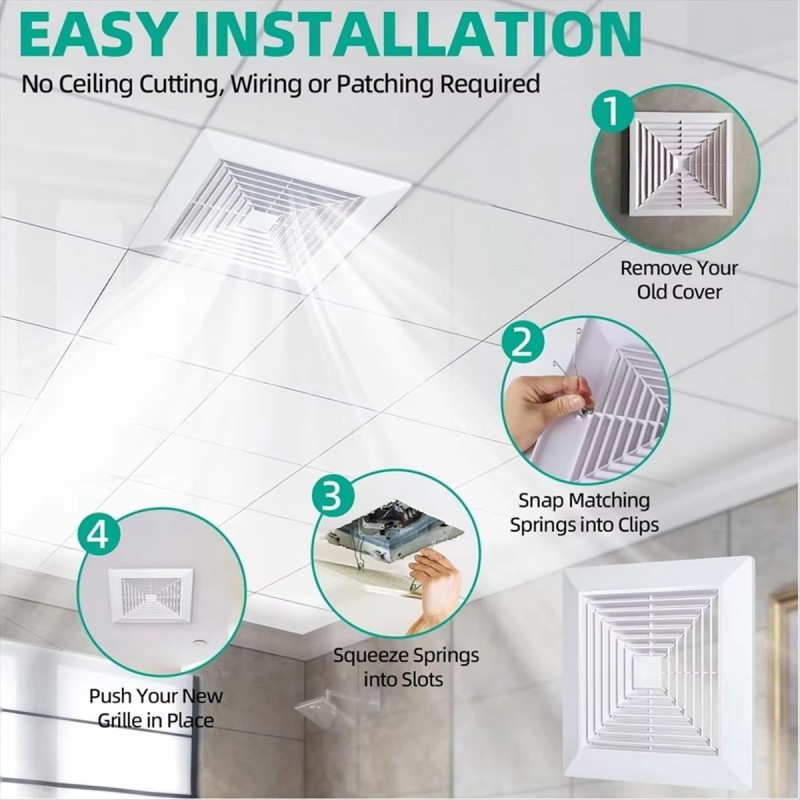 EASY INSTALLATION

No Ceiling Cutting, Wiring or Patching Required

1

Remove Your Old Cover

2

Snap Matching Springs into Clips

3

Squeeze Springs into Slots

4

Push Your New Grille in Place