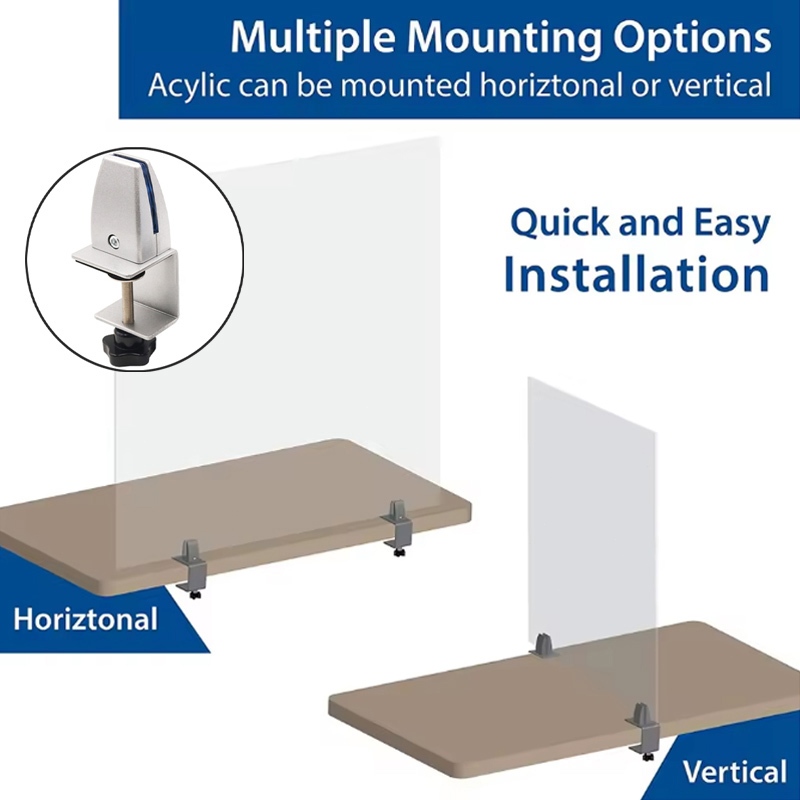 Multiple Mounting Options
Acylic can be mounted horiztonal or vertical

Quick and Easy
Installation

Horiztonal

Vertical