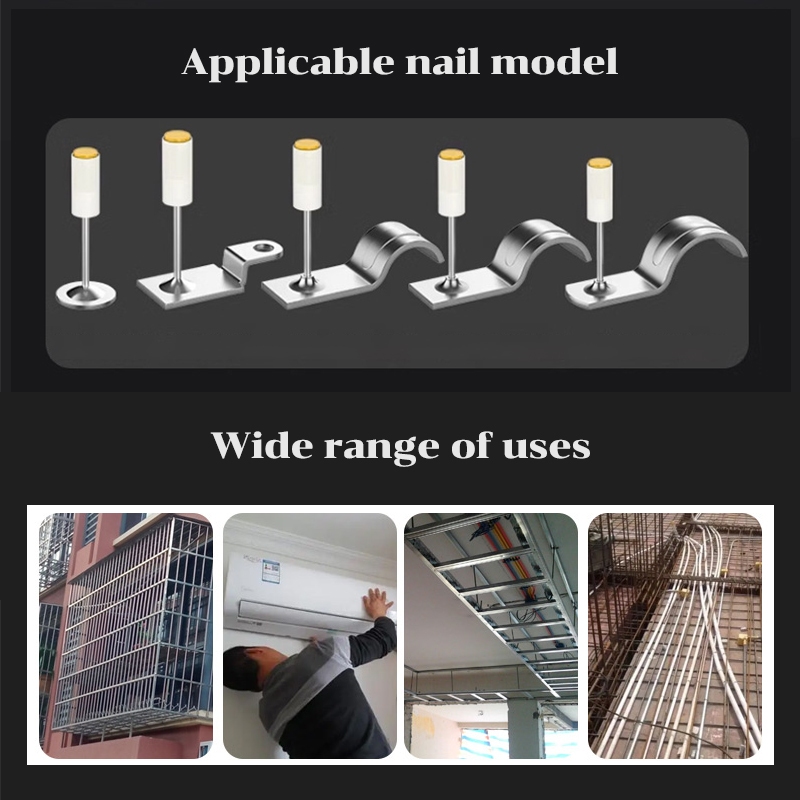 Applicable nail model

Wide range of uses