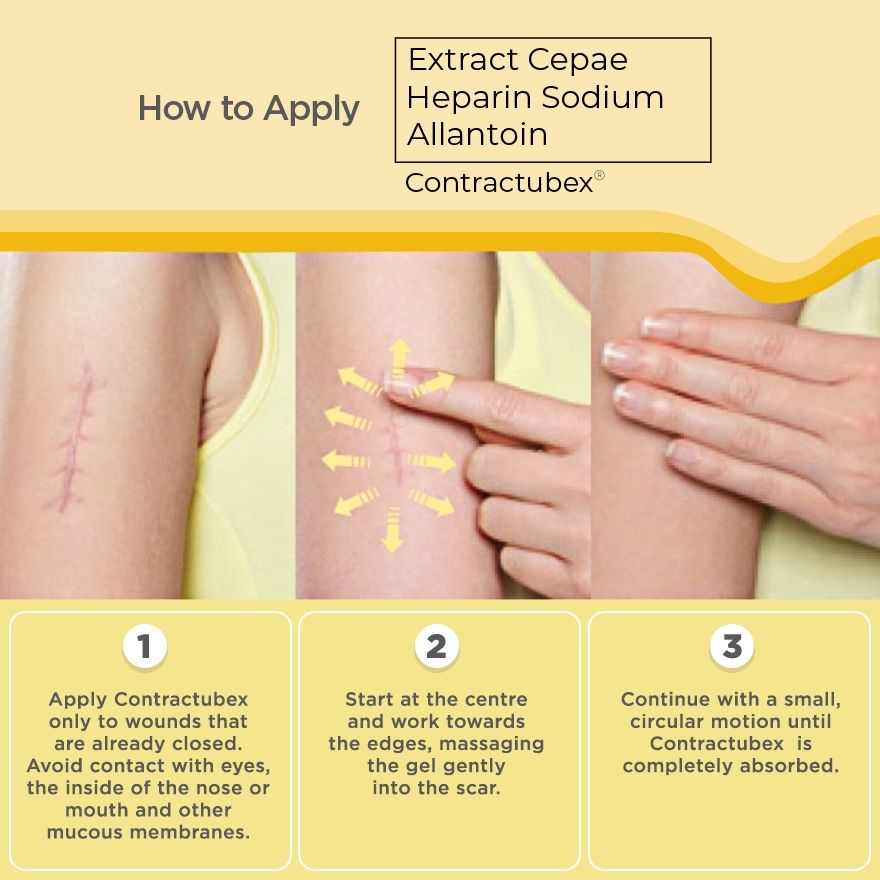 How to Apply

Extract Cepae
Heparin Sodium
Allantoin

Contractubex®

1

Apply Contractubex only to wounds that are already closed. Avoid contact with eyes, the inside of the nose or mouth and other mucous membranes.

2

Start at the centre and work towards the edges, massaging the gel gently into the scar.

3

Continue with a small, circular motion until Contractubex is completely absorbed.