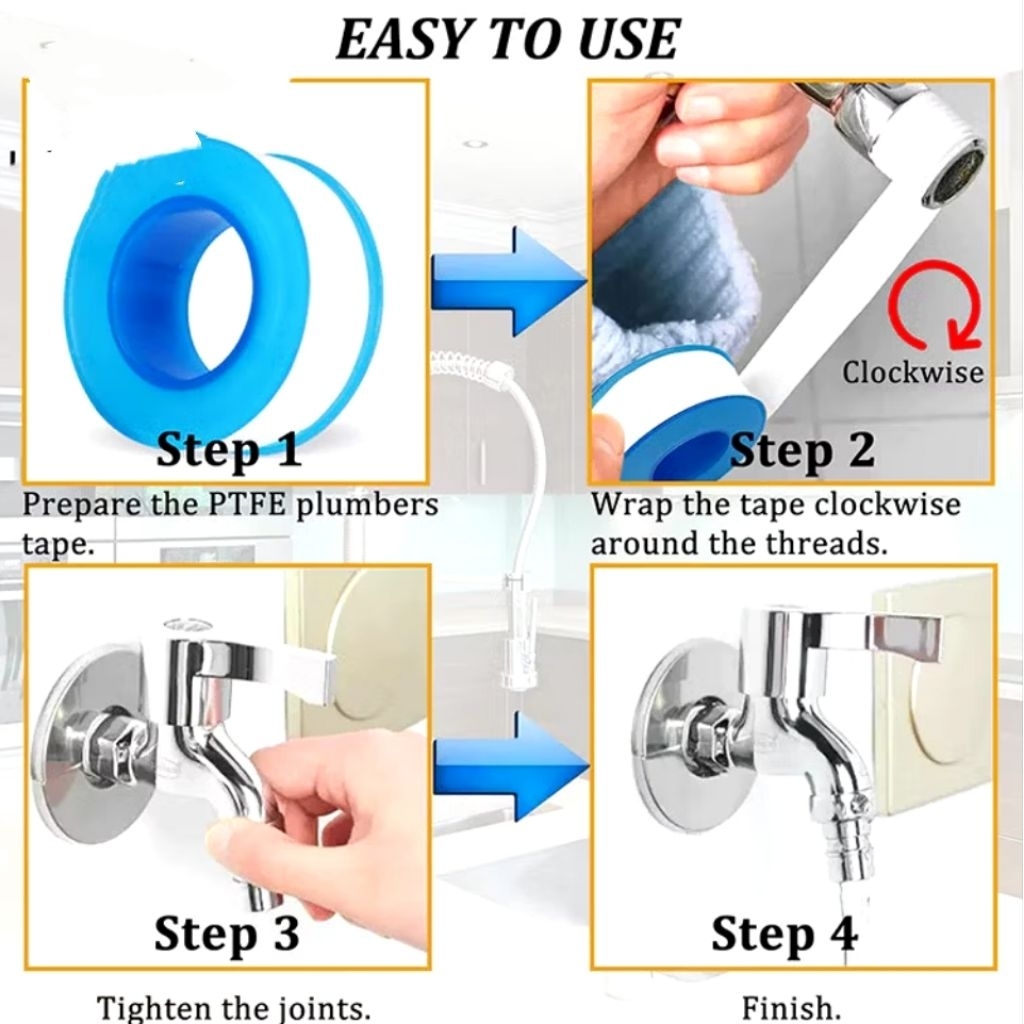 EASY TO USE

Step 1

Prepare the PTFE plumbers tape.

Clockwise

Step 2

Wrap the tape clockwise around the threads.

Step 3

Tighten the joints.

Step 4

Finish.