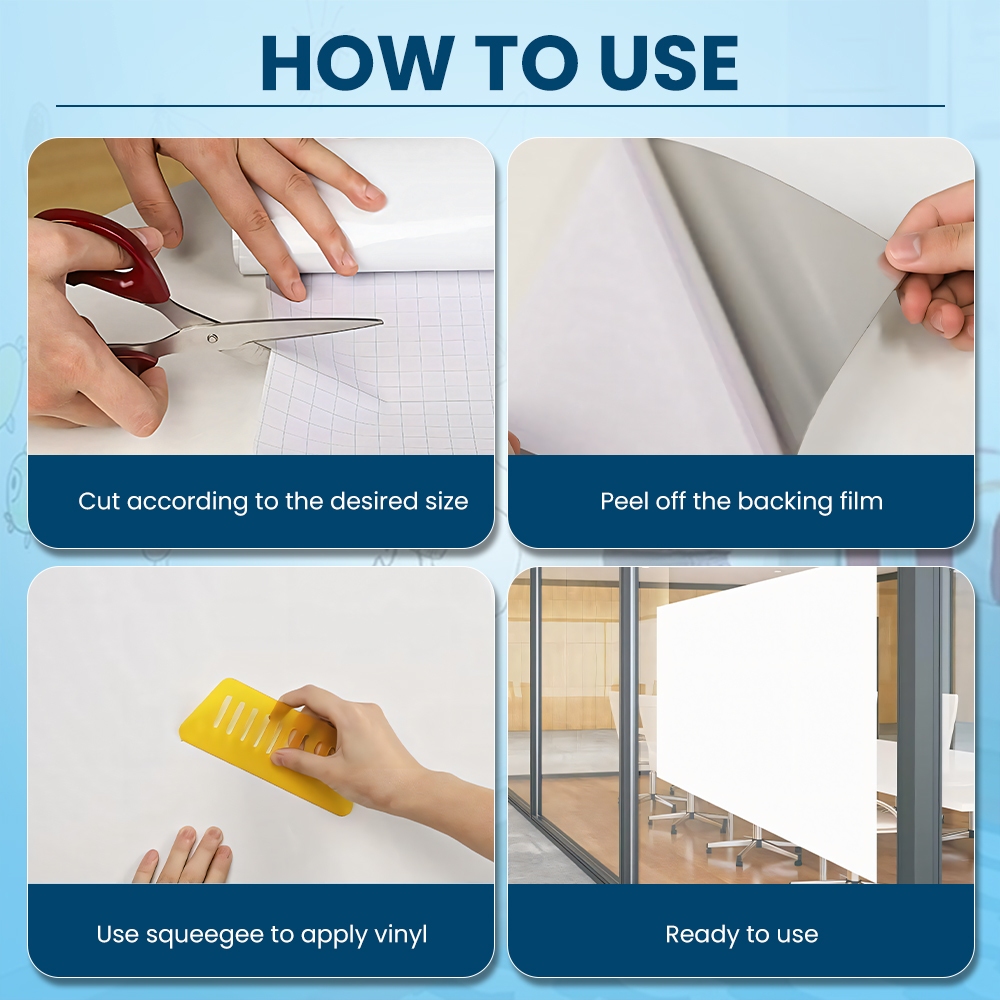 HOW TO USE

Cut according to the desired size

Peel off the backing film

Use squeegee to apply vinyl

Ready to use