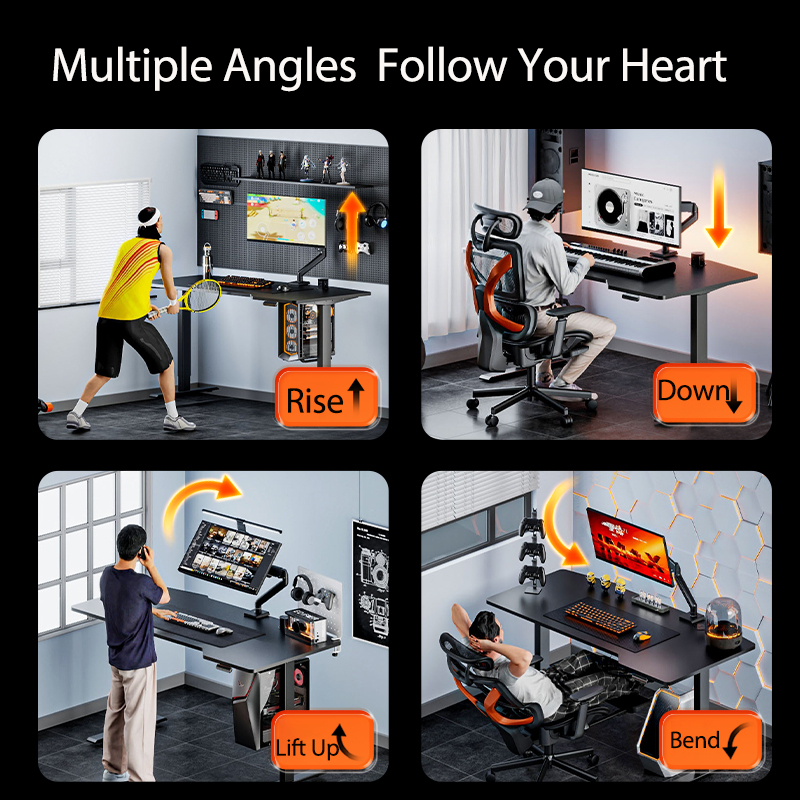 Multiple Angles Follow Your Heart

Rise

Down

Lift Up

Bend